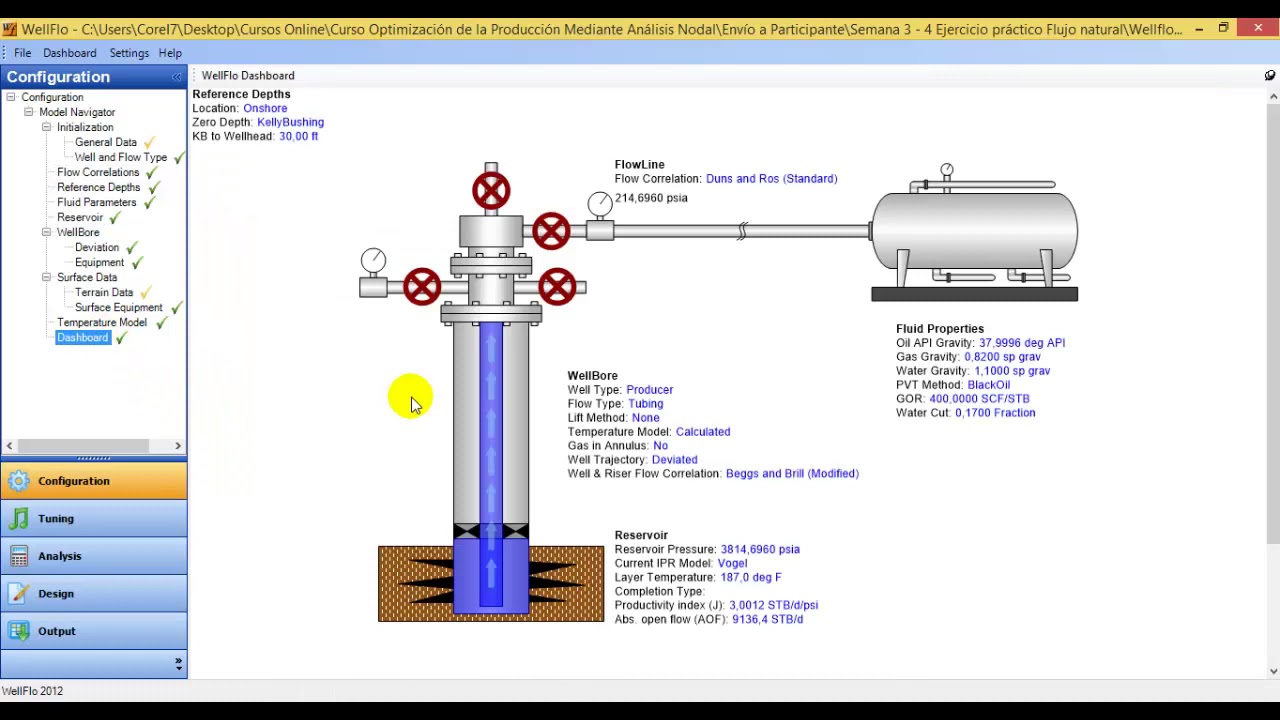 WellFlo - C:\Users\Corel7\Desktop\Cursos Online\Curso Optimización de la Producción Mediante Análisis Nodal\Envío a Participante\Semana 3 - 4 Ejercicio práctico Flujo natural\Wellflo...

File Dashboard Settings Help

Configuration

Configuration
Model Navigator
Initialization
General Data
Well and Flow Type
Flow Correlations
Reference Depths
Fluid Parameters
Reservoir
WellBore
Deviation
Equipment
Surface Data
Terrain Data
Surface Equipment
Temperature Model
Dashboard

Configuration
Tuning
Analysis
Design
Output

WellFlo 2012

WellFlo Dashboard

Reference Depths
Location: Onshore
Zero Depth: KellyBushing
KB to Wellhead: 30,00 ft

FlowLine
Flow Correlation: Duns and Ros (Standard)
214,6960 psia

Fluid Properties
Oil API Gravity: 37,9996 deg API
Gas Gravity: 0,8200 sp grav
Water Gravity: 1,1000 sp grav
PVT Method: BlackOil
GOR: 400,0000 SCF/STB
Water Cut: 0,1700 Fraction

WellBore
Well Type: Producer
Flow Type: Tubing
Lift Method: None
Temperature Model: Calculated
Gas in Annulus: No
Well Trajectory: Deviated
Well & Riser Flow Correlation: Beggs and Brill (Modified)

Reservoir
Reservoir Pressure: 3814,6960 psia
Current IPR Model: Vogel
Layer Temperature: 187,0 deg F
Completion Type:
Productivity index (J): 3,0012 STB/d/psi
Abs. open flow (AOF): 9136,4 STB/d