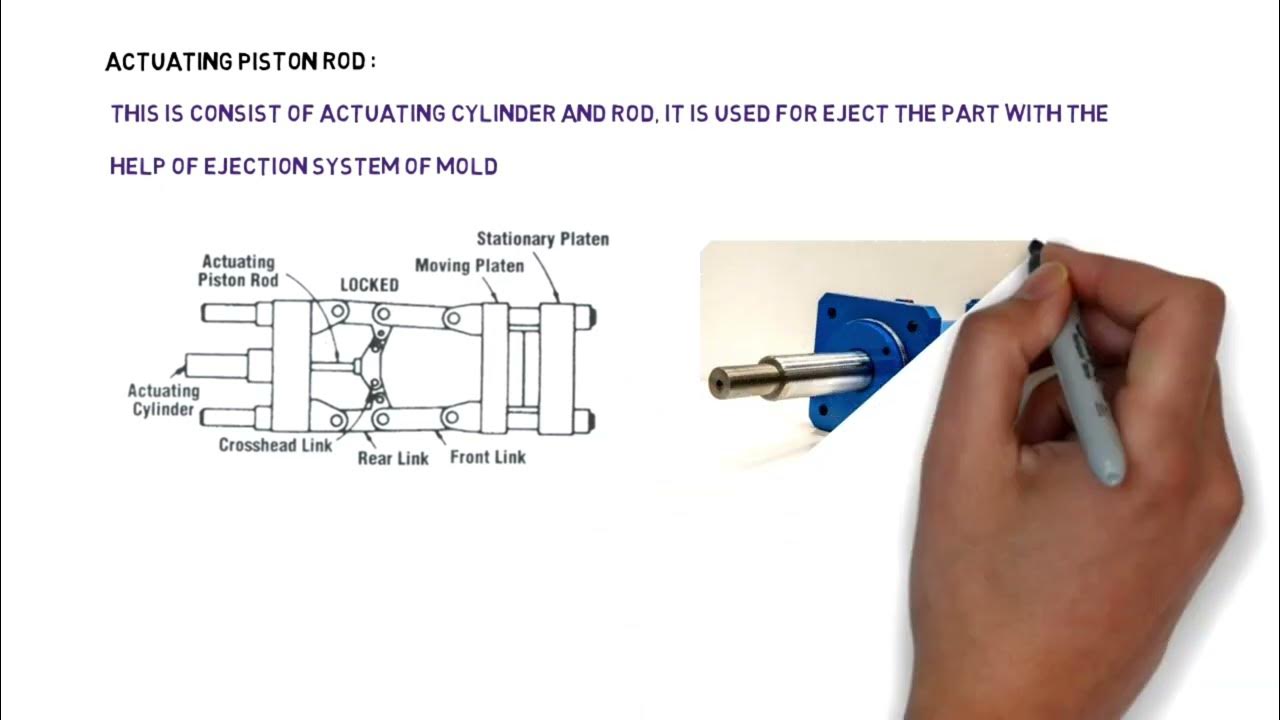 ACTUATING PISTON ROD :

THIS IS CONSIST OF ACTUATING CYLINDER AND ROD, IT IS USED FOR EJECT THE PART WITH THE HELP OF EJECTION SYSTEM OF MOLD

Stationary Platen
Actuating Piston Rod
LOCKED
Moving Platen
Actuating Cylinder
Crosshead Link
Rear Link
Front Link