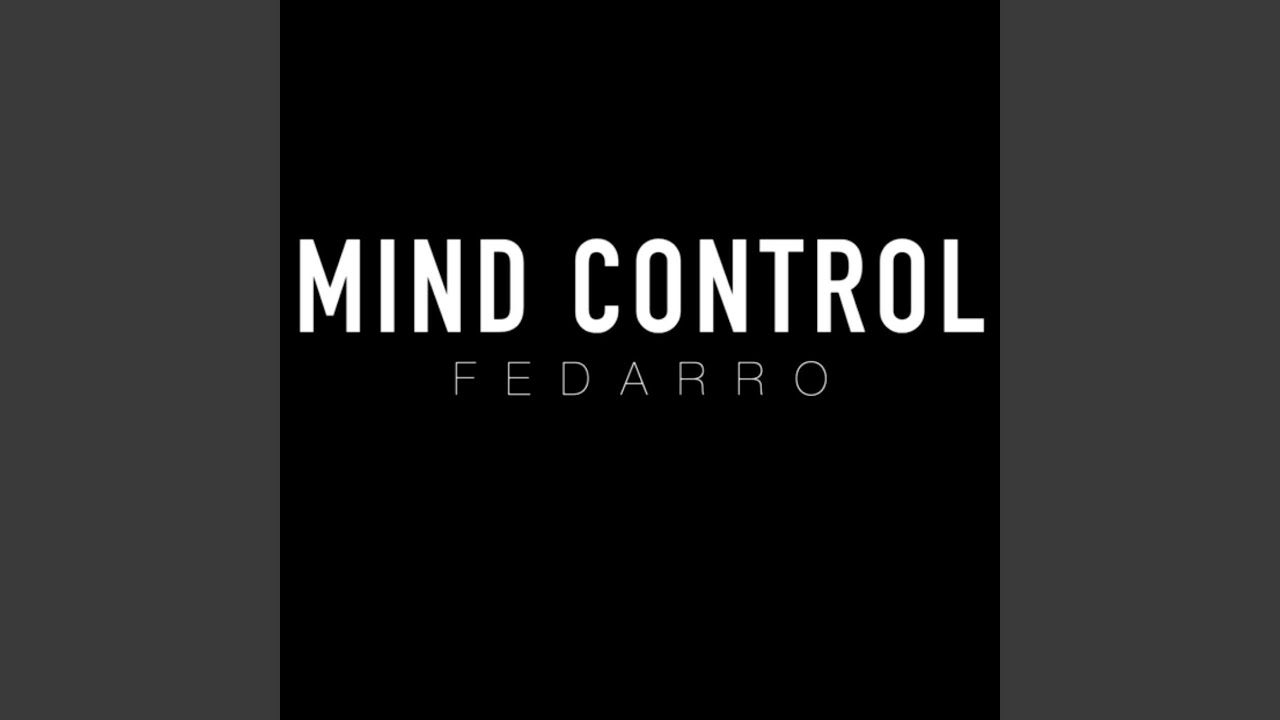 MIND CONTROL
FEDARRO