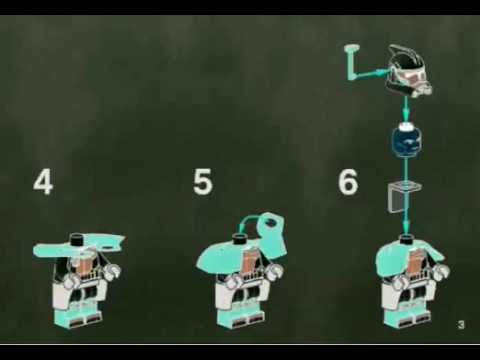 4

5

6

3