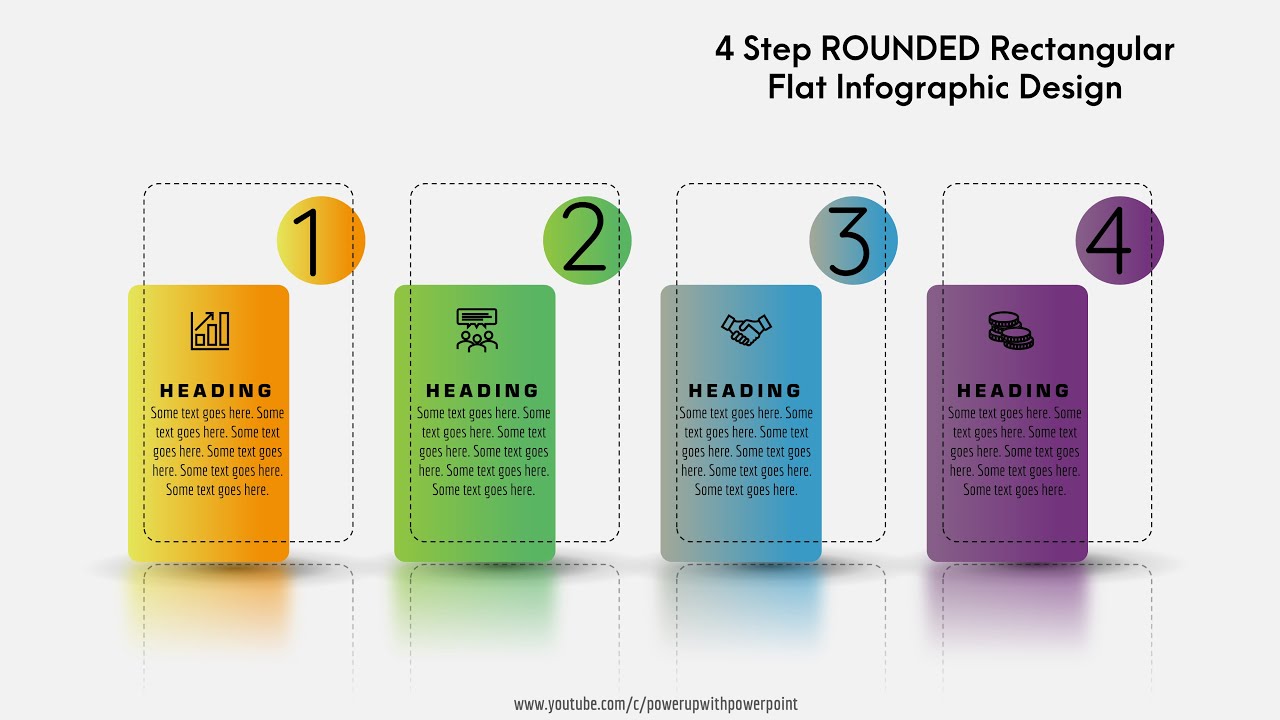 4 Step ROUNDED Rectangular Flat Infographic Design

1

HEADING

Some text goes here. Some text goes here. Some text goes here. Some text goes here. Some text goes here. Some text goes here.

2

HEADING

Some text goes here. Some text goes here. Some text goes here. Some text goes here. Some text goes here. Some text goes here.

3

HEADING

Some text goes here. Some text goes here. Some text goes here. Some text goes here. Some text goes here. Some text goes here.

4

HEADING

Some text goes here. Some text goes here. Some text goes here. Some text goes here. Some text goes here. Some text goes here.

www.youtube.com/c/powerupwithpowerpoint