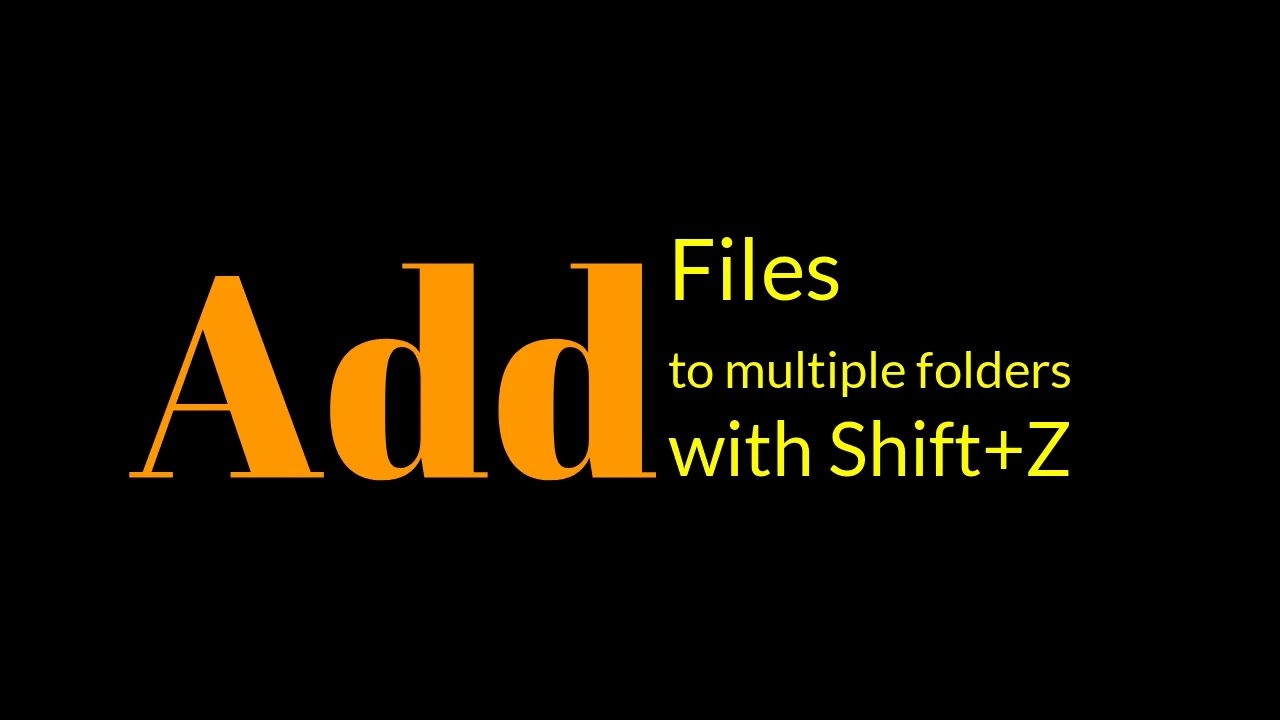 Add Files
to multiple folders
with Shift+Z