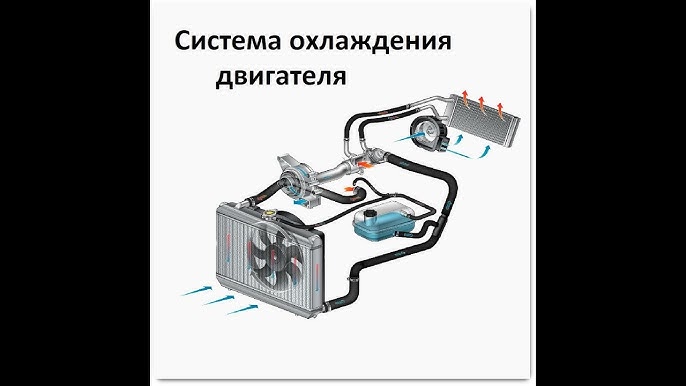 Система охлаждения двигателя