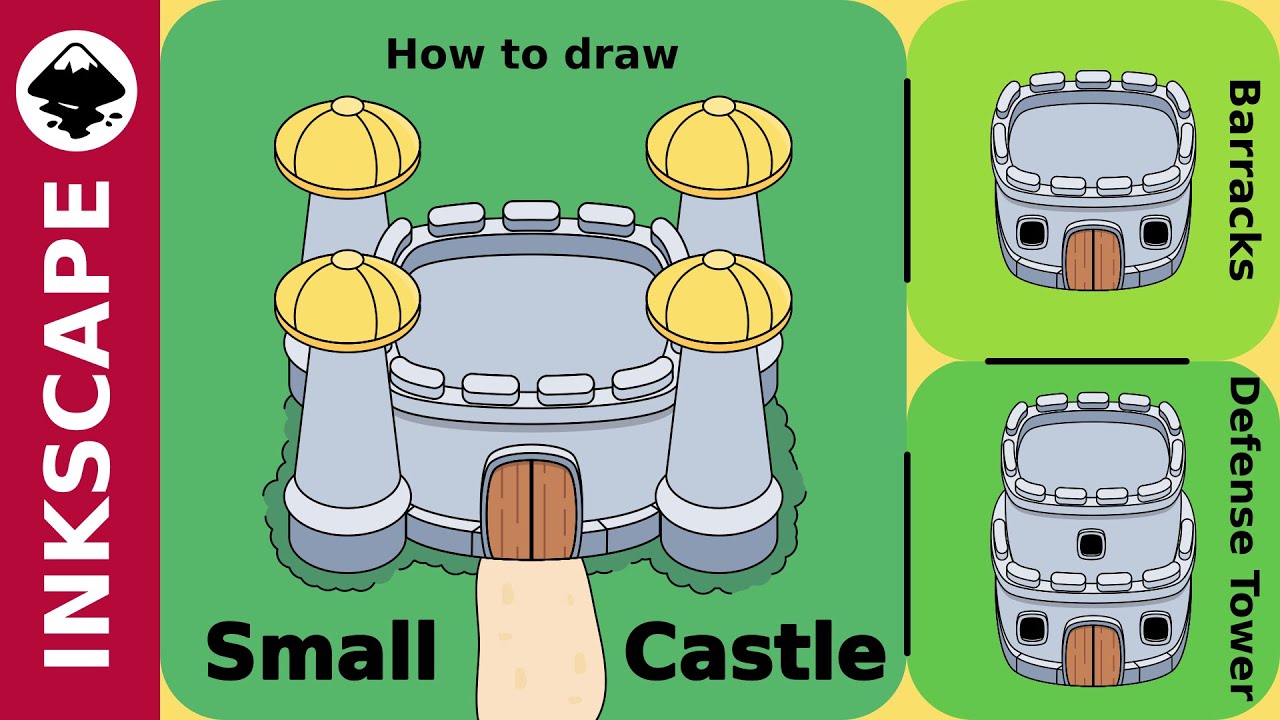 INKSCAPE

How to draw

Small Castle

Barracks

Defense Tower