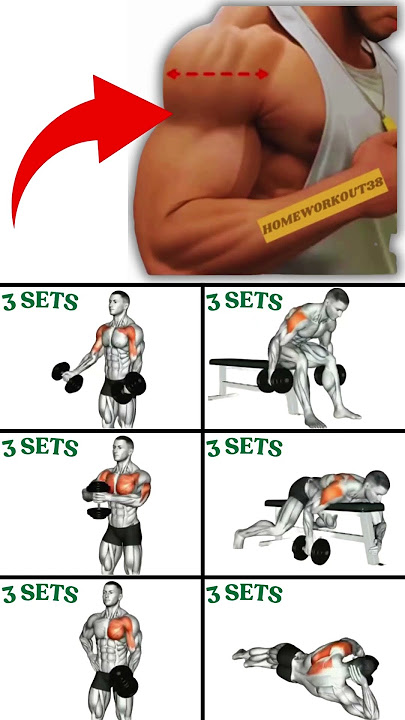 HOMEWORKOUT38

3 SETS

3 SETS

3 SETS

3 SETS

3 SETS

3 SETS