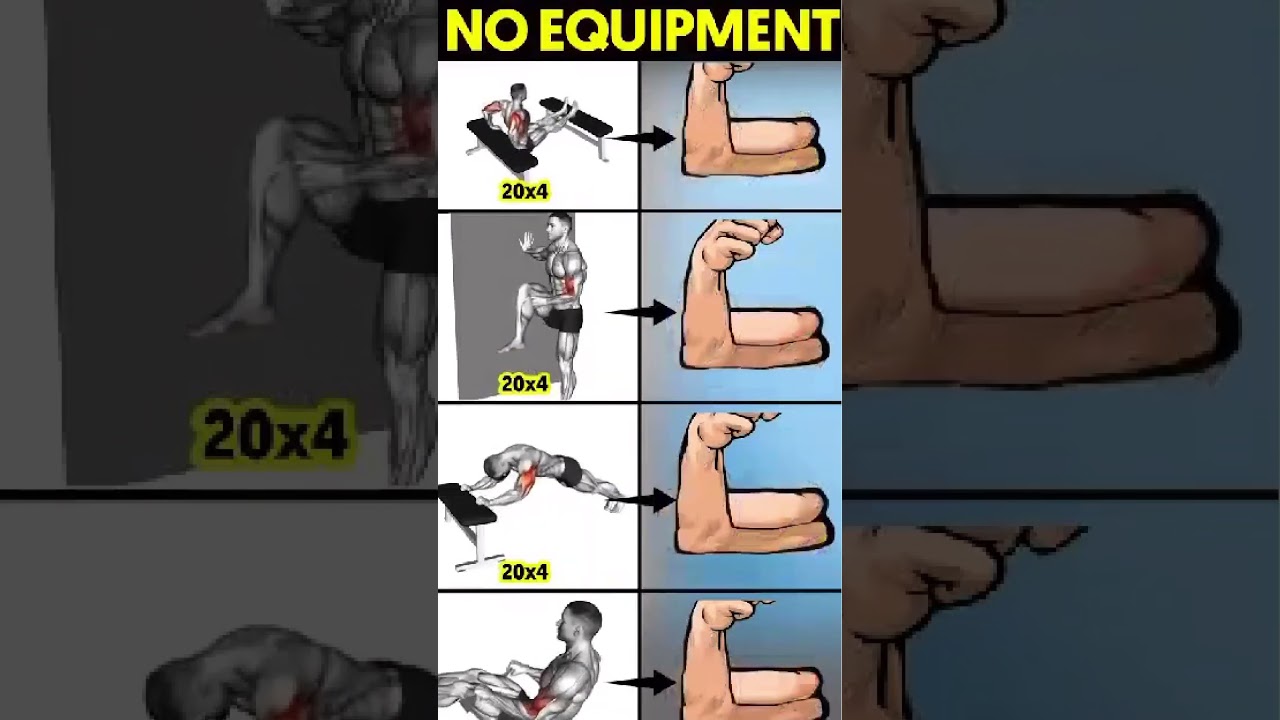 NO EQUIPMENT

20x4

20x4

20x4

20x4