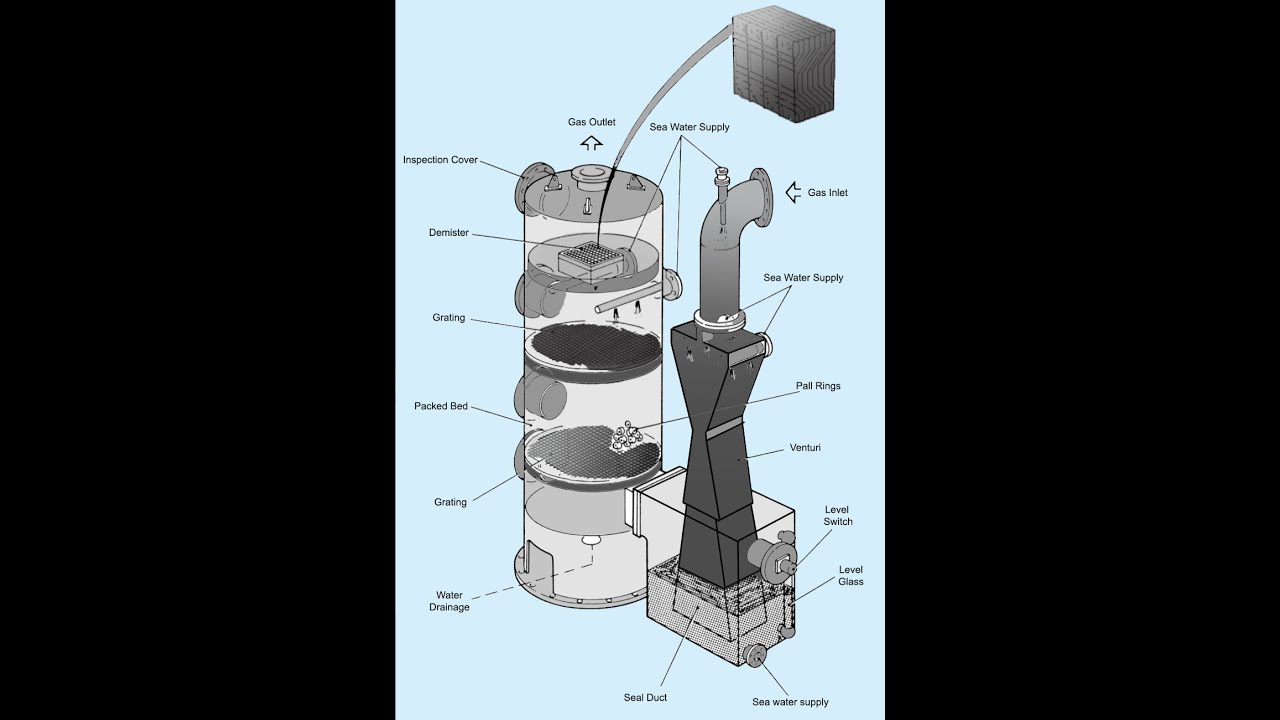 Gas Outlet

Sea Water Supply

Inspection Cover

Gas Inlet

Demister

Sea Water Supply

Grating

Pall Rings

Packed Bed

Venturi

Grating

Level Switch

Level Glass

Water Drainage

Seal Duct

Sea water supply