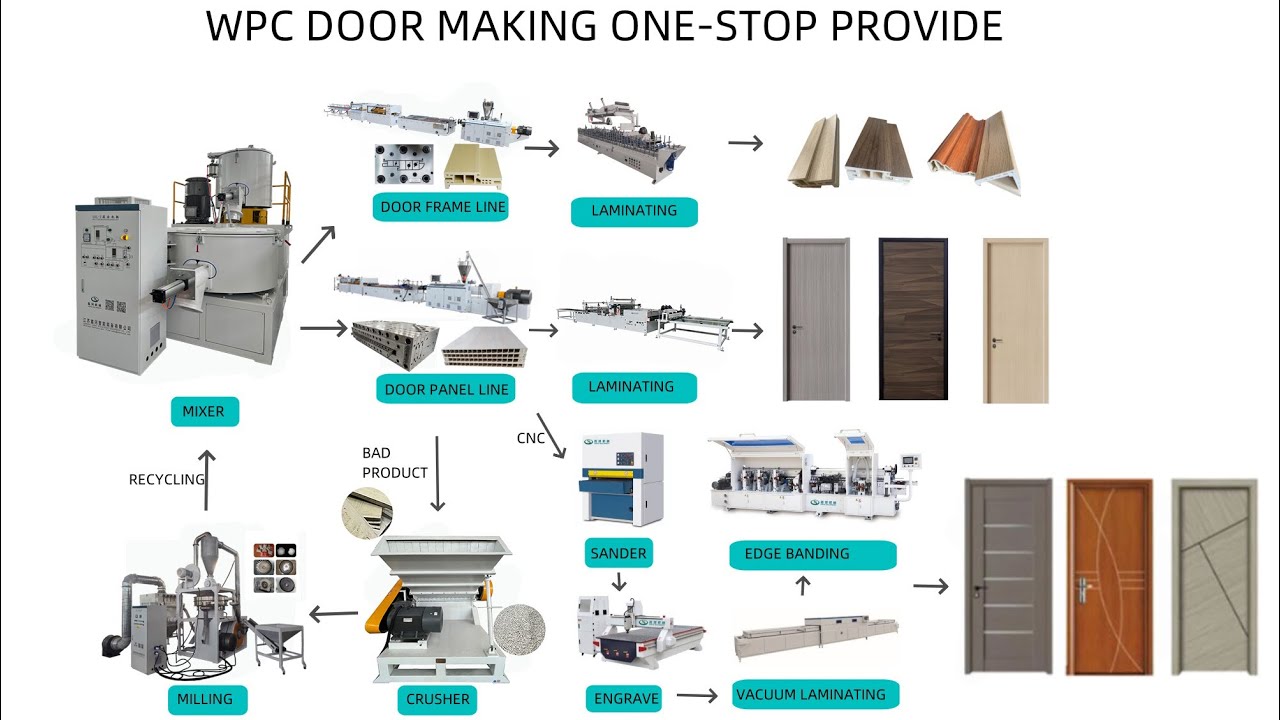 WPC DOOR MAKING ONE-STOP PROVIDE

DOOR FRAME LINE

LAMINATING

DOOR PANEL LINE

LAMINATING

MIXER

RECYCLING

BAD PRODUCT

CNC

SANDER

EDGE BANDING

MILLING

CRUSHER

ENGRAVE

VACUUM LAMINATING