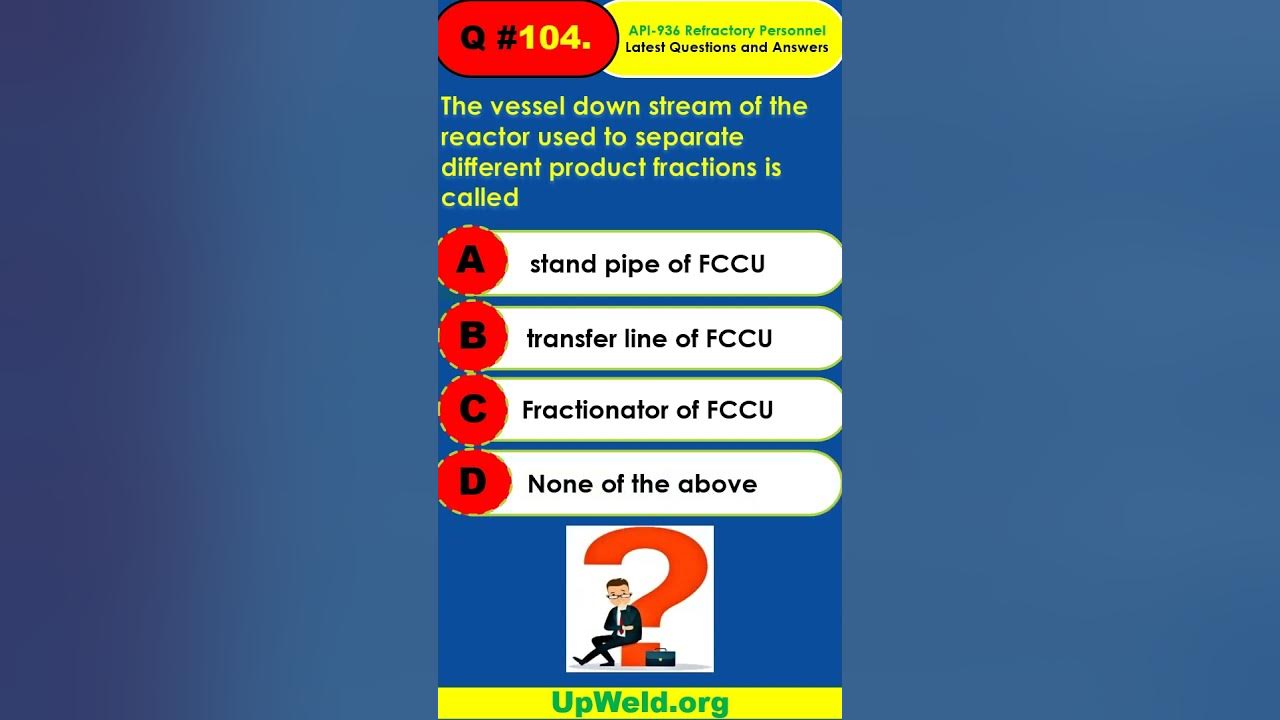 Q #104.

API-936 Refractory Personnel
Latest Questions and Answers

The vessel down stream of the reactor used to separate different product fractions is called

A stand pipe of FCCU

B transfer line of FCCU

C Fractionator of FCCU

D None of the above

UpWeld.org