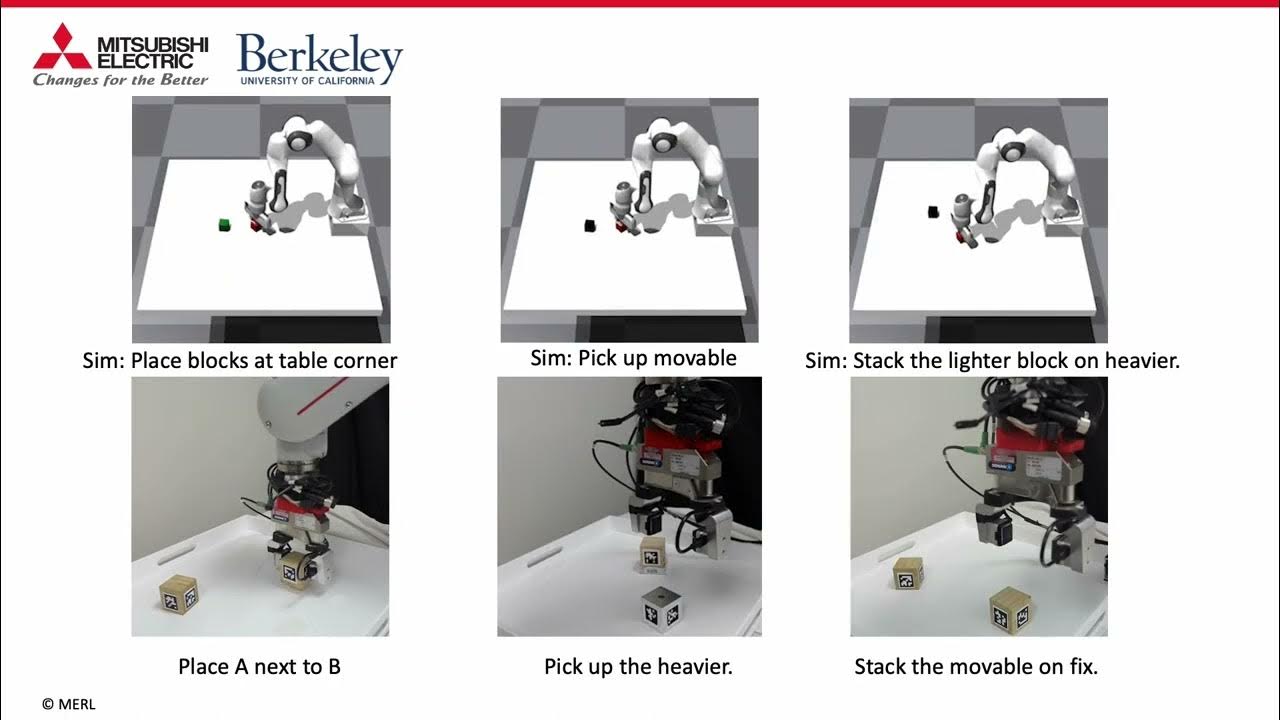 MITSUBISHI ELECTRIC
Changes for the Better

Berkeley
UNIVERSITY OF CALIFORNIA

Sim: Place blocks at table corner

Sim: Pick up movable

Sim: Stack the lighter block on heavier.

Place A next to B

Pick up the heavier.

Stack the movable on fix.

© MERL