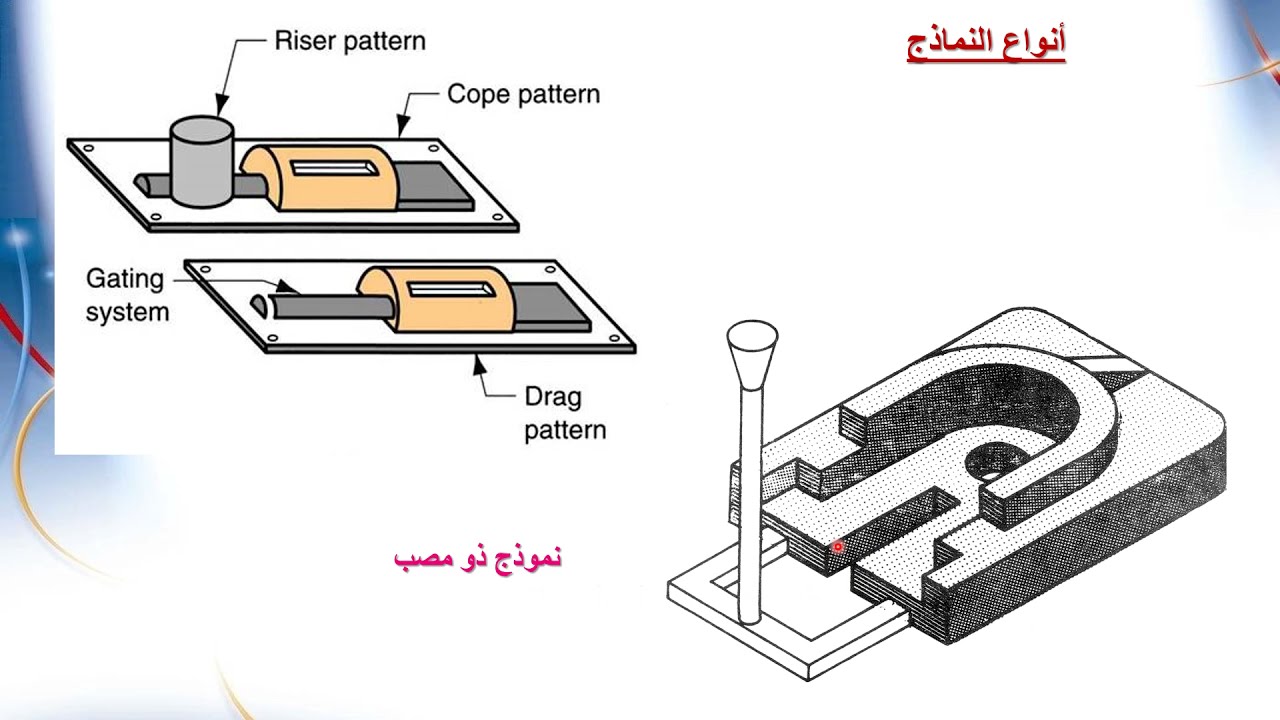 أنواع النماذج

Riser pattern

Cope pattern

Gating system

Drag pattern

نموذج ذو مصب