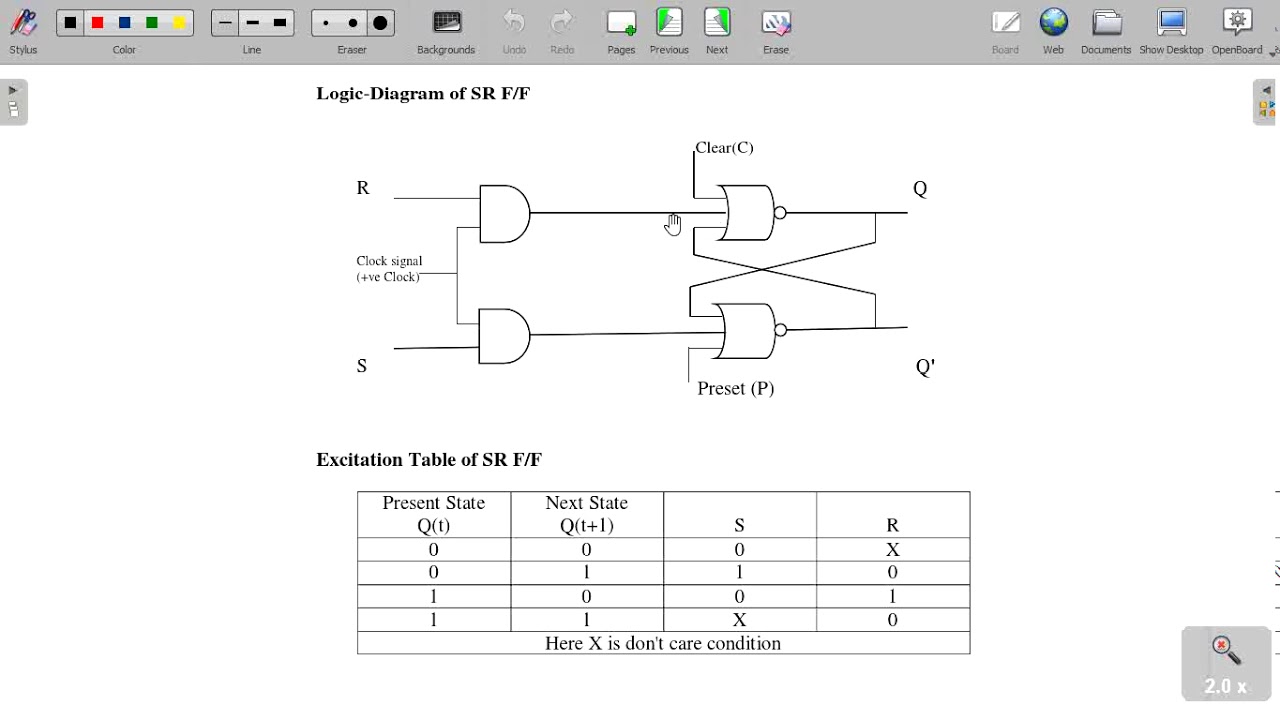 Stylus Color Line Eraser Backgrounds Undo Redo Pages Previous Next Erase Board Web Documents Show Desktop OpenBoard

Logic-Diagram of SR F/F

Clear(C)

R

Q

Clock signal (+ve Clock)

S

Q'

Preset (P)

Excitation Table of SR F/F

| Present State Q(t) | Next State Q(t+1) | S | R |
|---|---|---|---|
| 0 | 0 | 0 | X |
| 0 | 1 | 1 | 0 |
| 1 | 0 | 0 | 1 |
| 1 | 1 | X | 0 |
| Here X is don't care condition | | | |

2.0 x