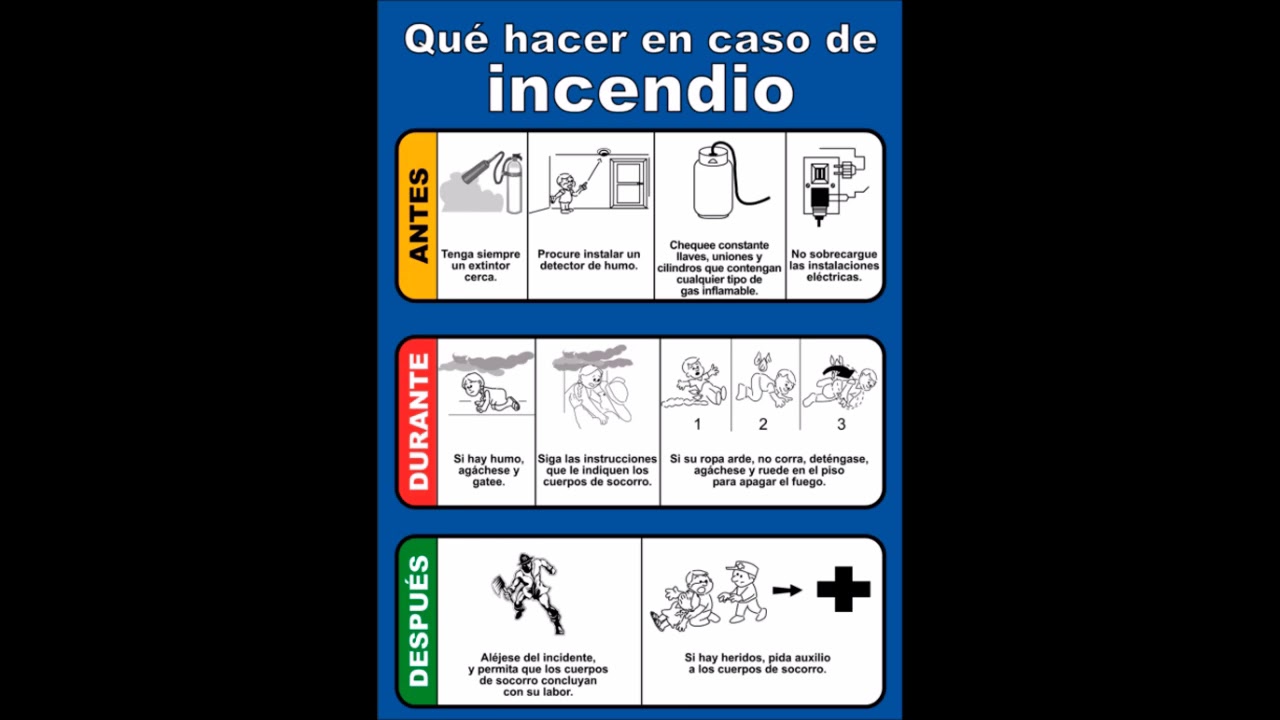 Qué hacer en caso de
incendio

ANTES

Tenga siempre un extintor cerca.

Procure instalar un detector de humo.

Chequee constante llaves, uniones y cilindros que contengan cualquier tipo de gas inflamable.

No sobrecargue las instalaciones eléctricas.

DURANTE

Si hay humo, agáchese y gatee.

Siga las instrucciones que le indiquen los cuerpos de socorro.

1 2 3

Si su ropa arde, no corra, deténgase, agáchese y ruede en el piso para apagar el fuego.

DESPUÉS

Aléjese del incidente, y permita que los cuerpos de socorro concluyan con su labor.

Si hay heridos, pida auxilio a los cuerpos de socorro.