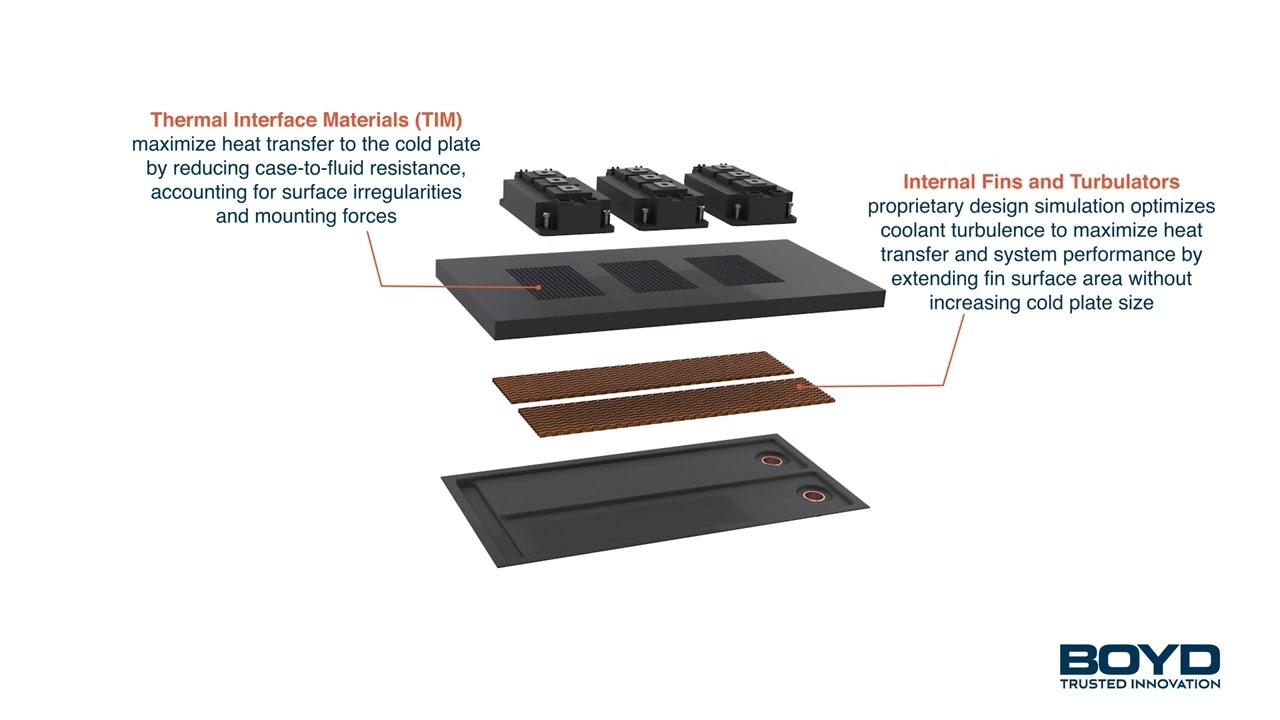 Thermal Interface Materials (TIM)
maximize heat transfer to the cold plate by reducing case-to-fluid resistance, accounting for surface irregularities and mounting forces

Internal Fins and Turbulators
proprietary design simulation optimizes coolant turbulence to maximize heat transfer and system performance by extending fin surface area without increasing cold plate size

BOYD
TRUSTED INNOVATION