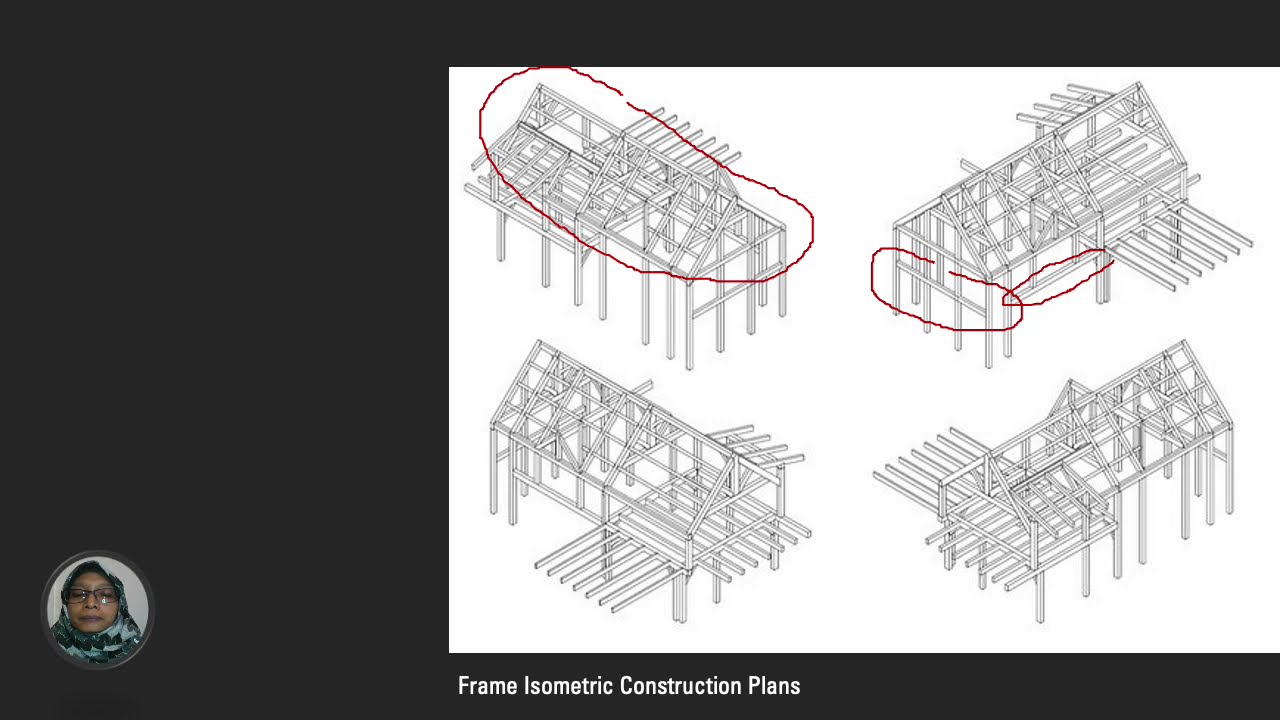 Frame Isometric Construction Plans