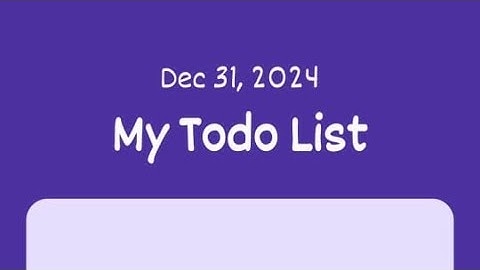 Dec 31, 2024

My Todo List