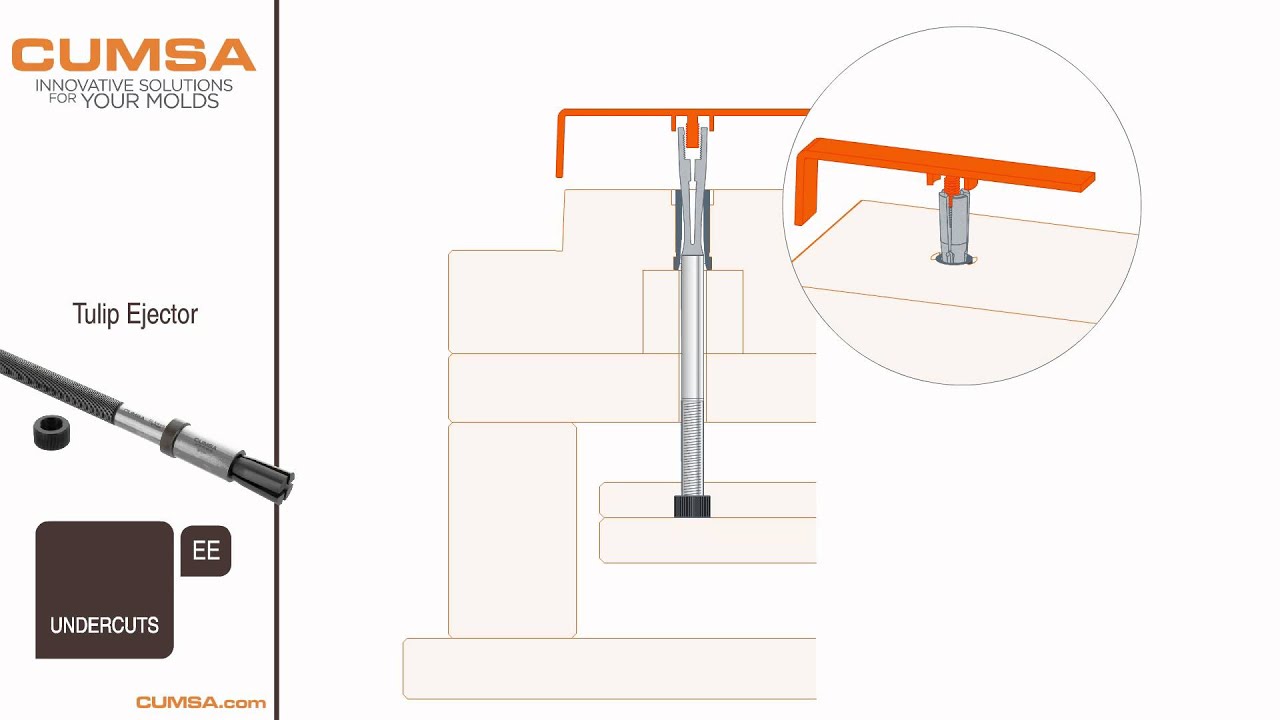 CUMSA
INNOVATIVE SOLUTIONS FOR YOUR MOLDS

Tulip Ejector

EE

UNDERCUTS

CUMSA.com