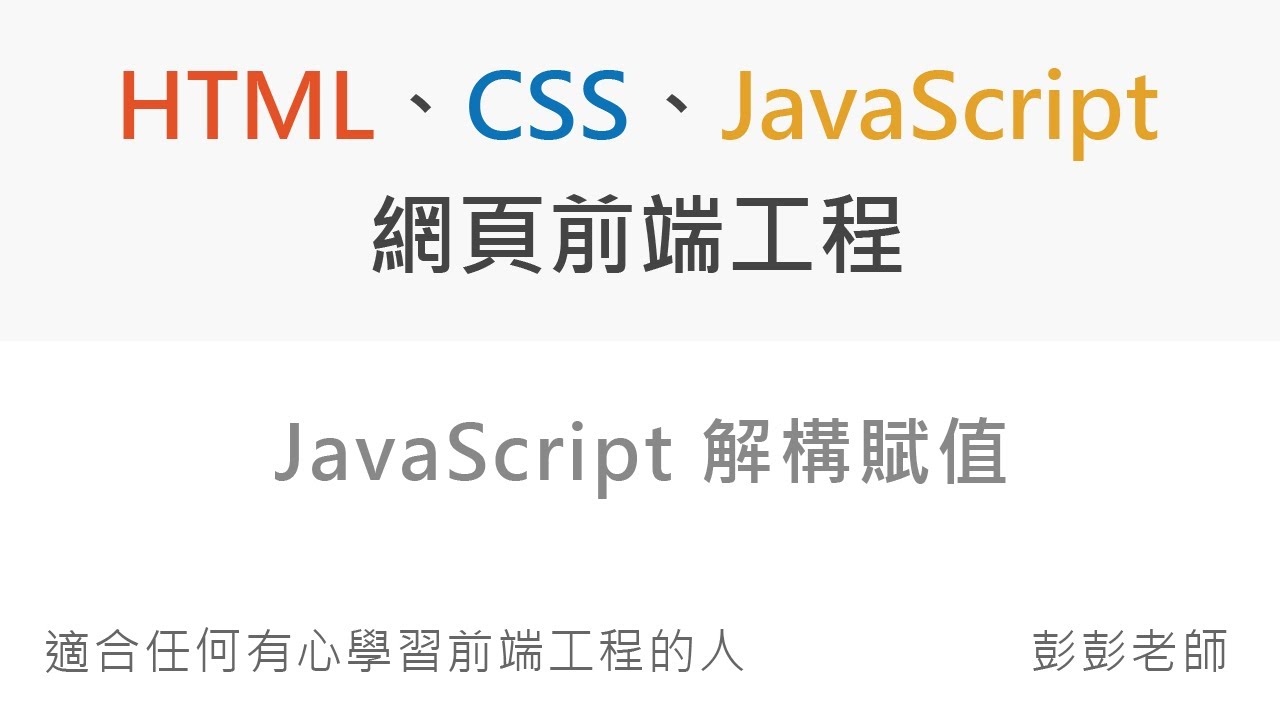 HTML、CSS、JavaScript
網頁前端工程

JavaScript 解構賦值

適合任何有心學習前端工程的人 彭彭老師