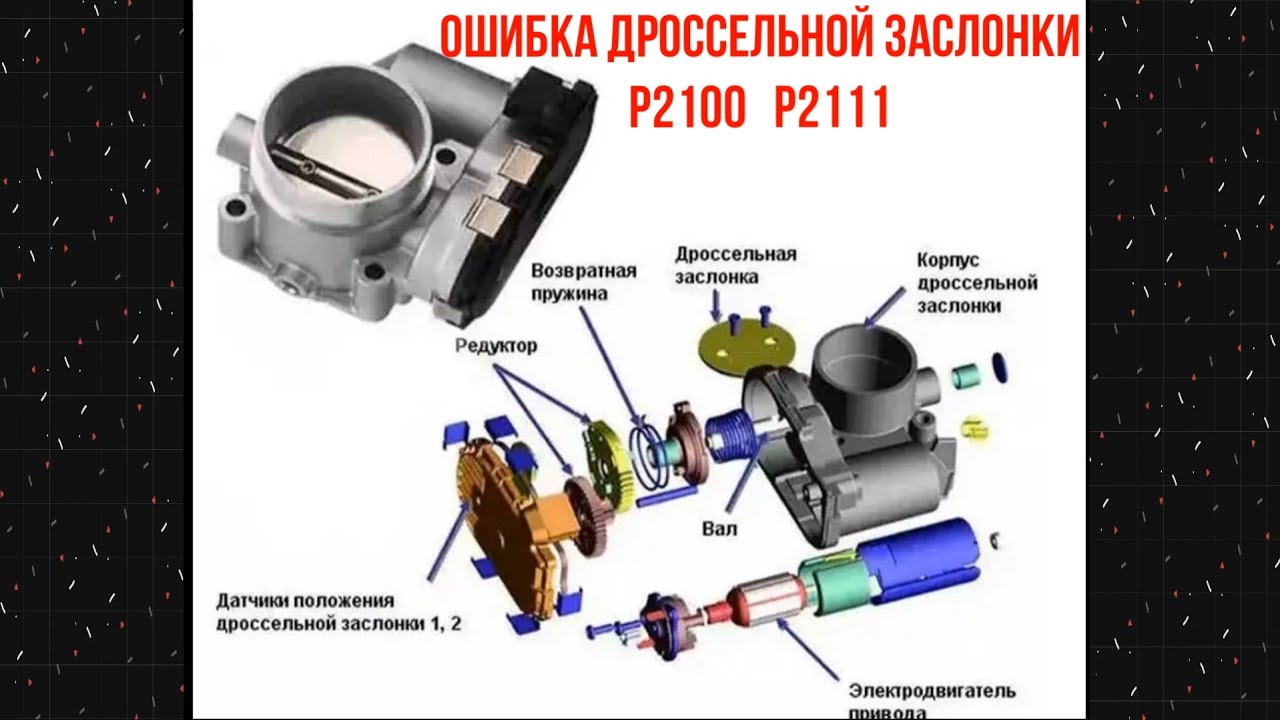 ОШИБКА ДРОССЕЛЬНОЙ ЗАСЛОНКИ
P2100 P2111

Возвратная пружина

Дроссельная заслонка

Корпус дроссельной заслонки

Редуктор

Вал

Датчики положения дроссельной заслонки 1, 2

Электродвигатель привода