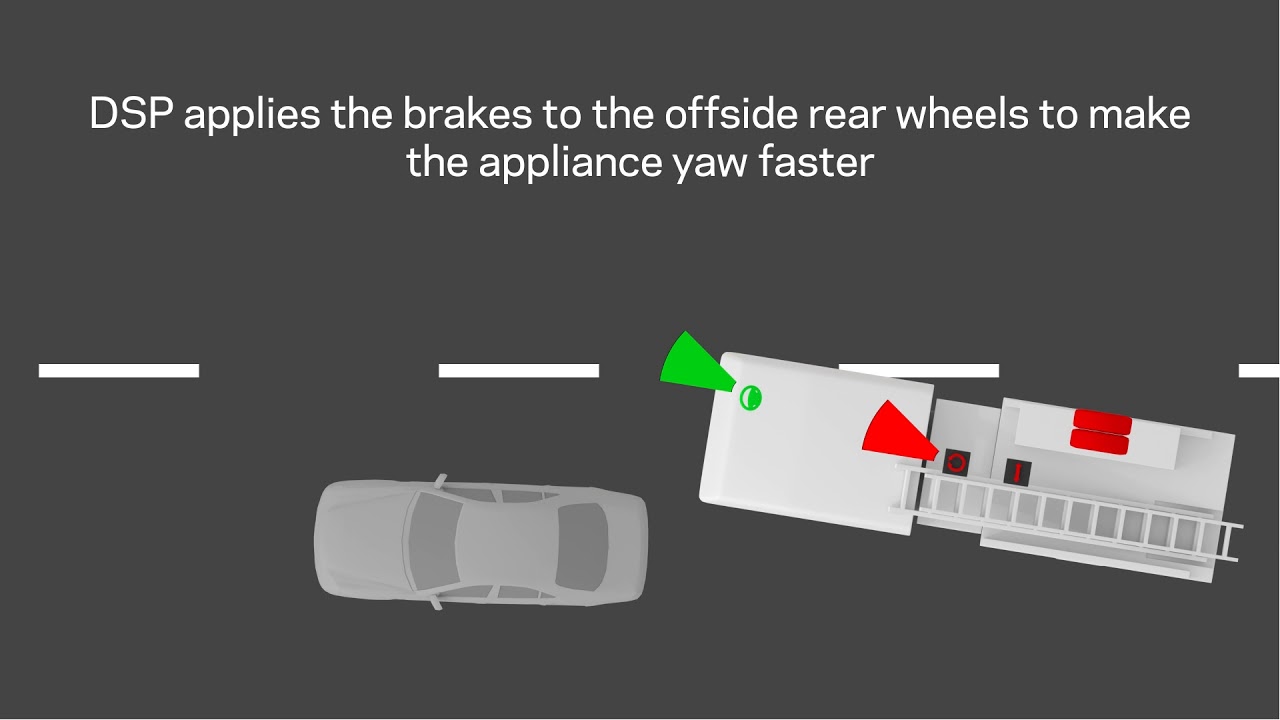 DSP applies the brakes to the offside rear wheels to make the appliance yaw faster