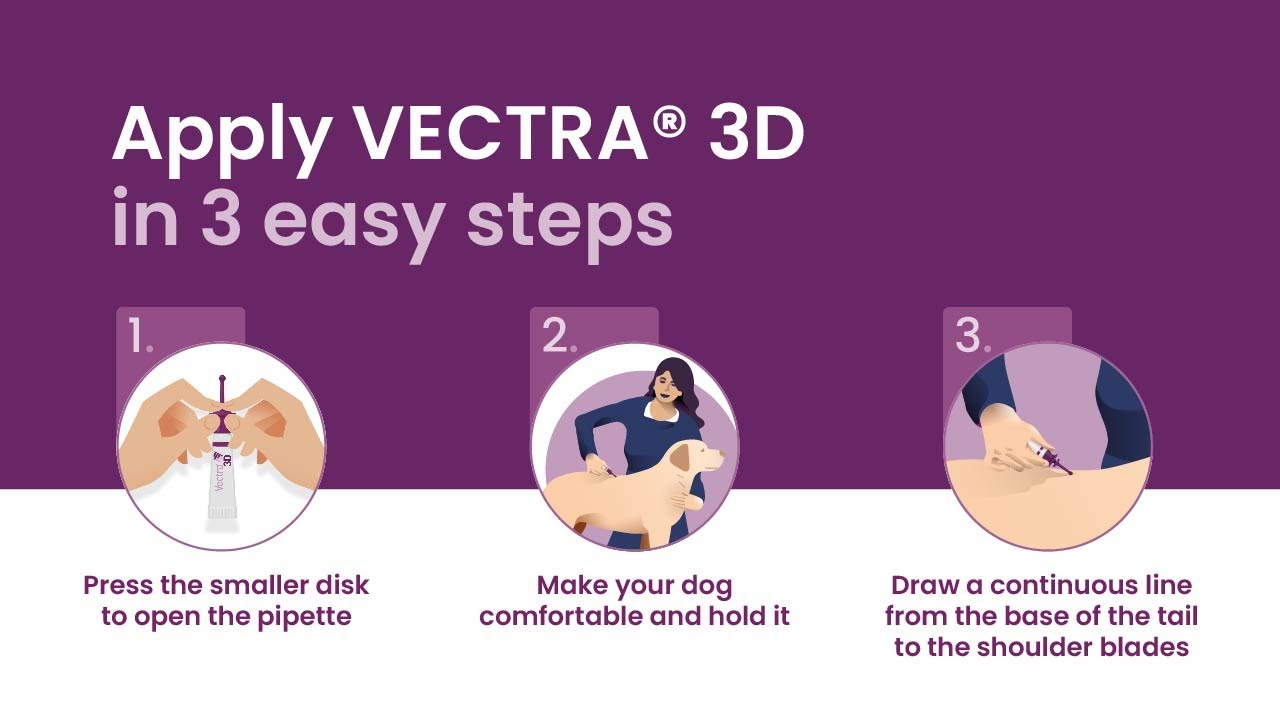 Apply VECTRA® 3D
in 3 easy steps

1.

Vectra 3D

Press the smaller disk to open the pipette

2.

Make your dog comfortable and hold it

3.

Draw a continuous line from the base of the tail to the shoulder blades