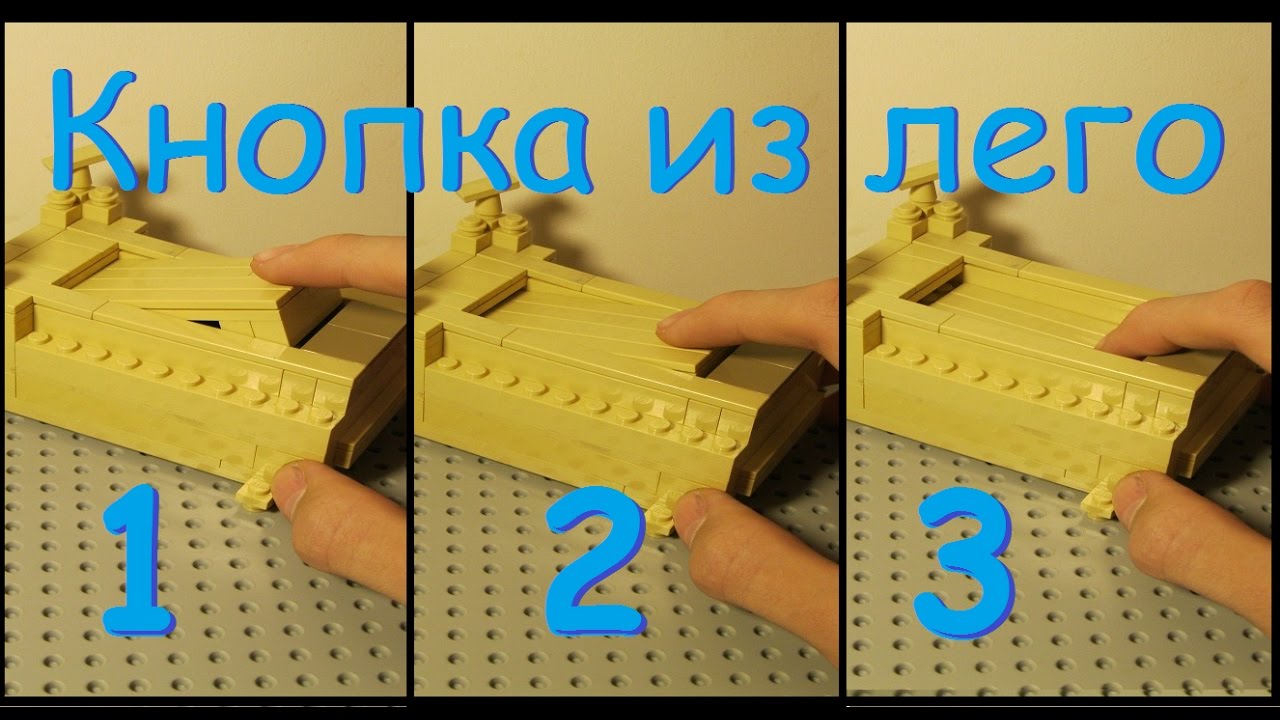 Кнопка из лего

1

2

3