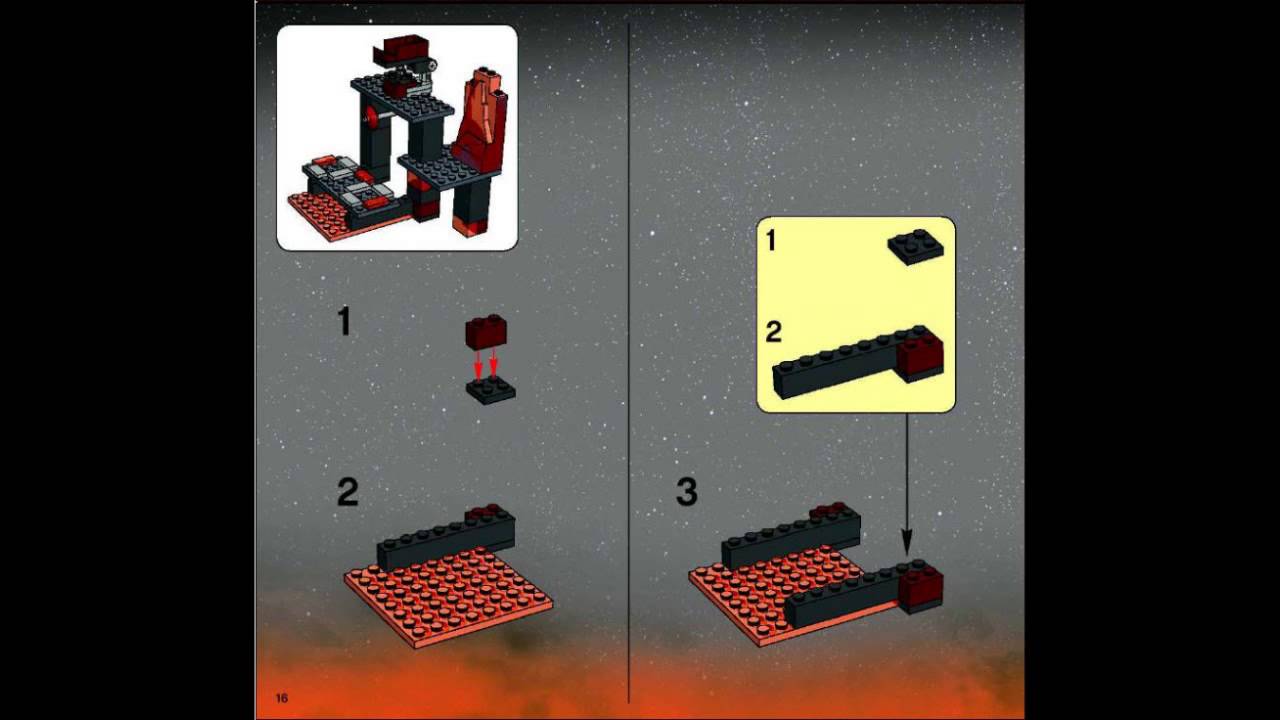 1

2

1

2

3

16