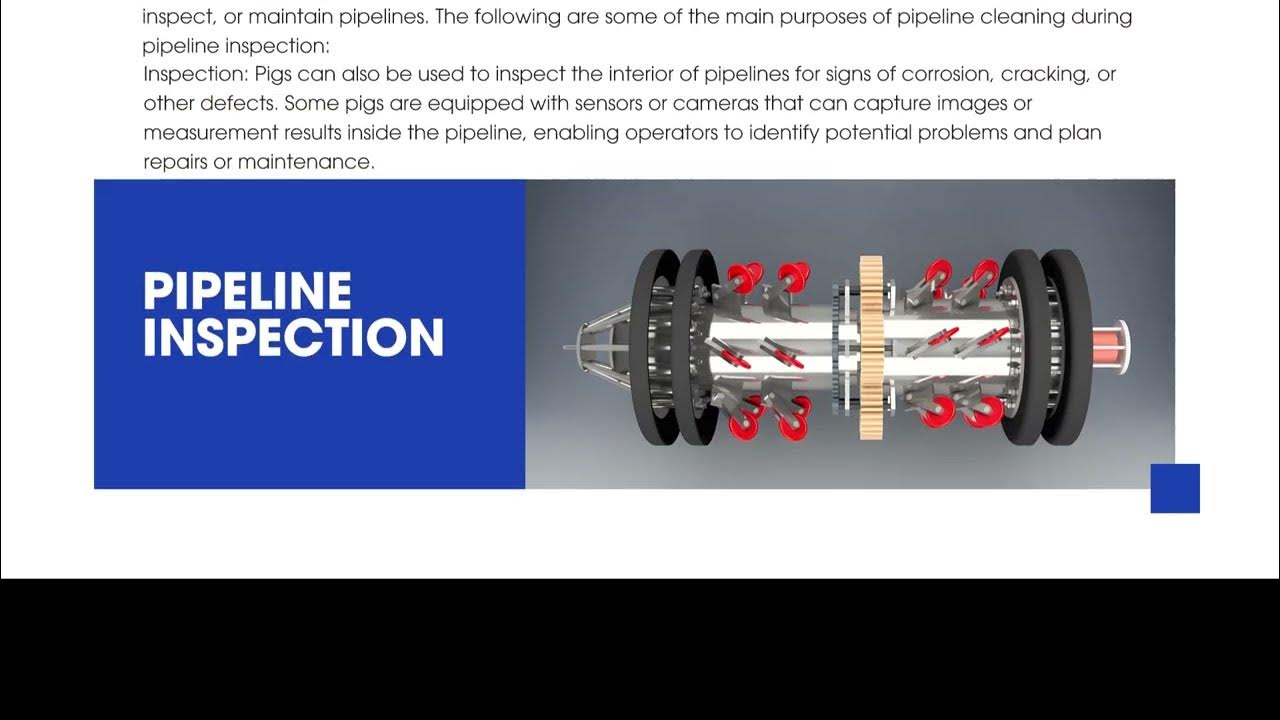 inspect, or maintain pipelines. The following are some of the main purposes of pipeline cleaning during pipeline inspection:
Inspection: Pigs can also be used to inspect the interior of pipelines for signs of corrosion, cracking, or other defects. Some pigs are equipped with sensors or cameras that can capture images or measurement results inside the pipeline, enabling operators to identify potential problems and plan repairs or maintenance.

PIPELINE INSPECTION