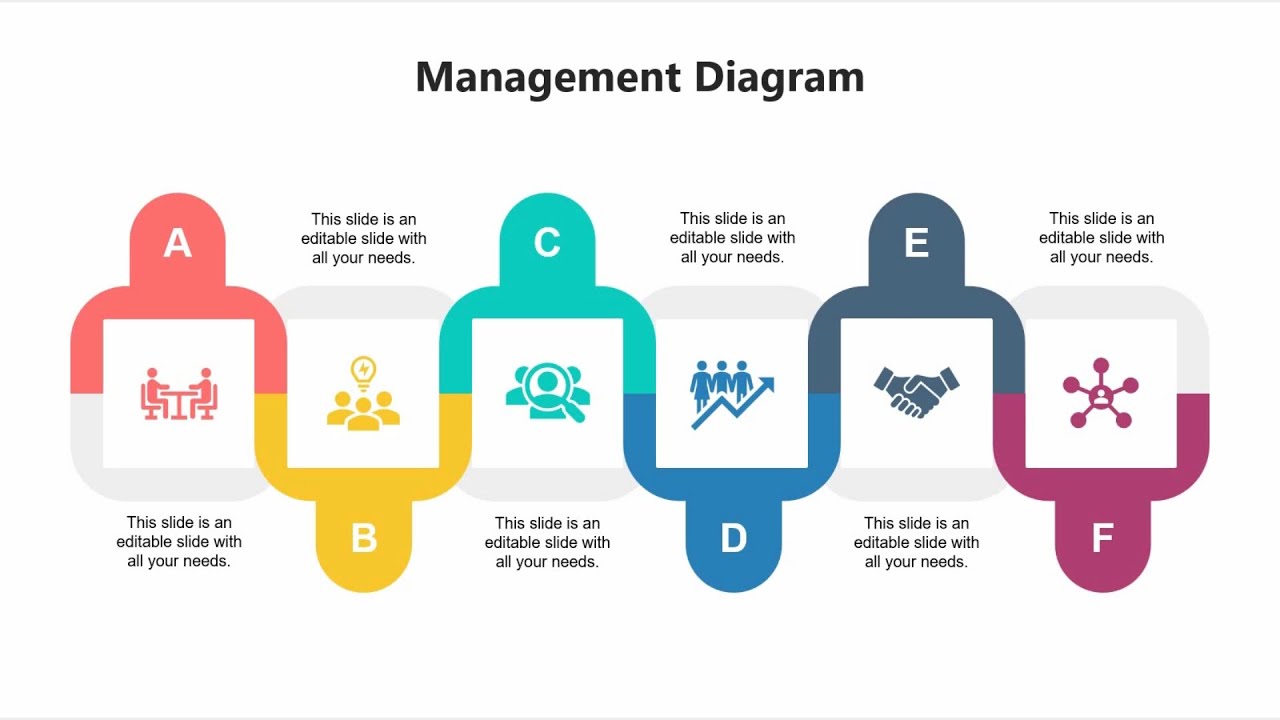 Management Diagram

A

This slide is an editable slide with all your needs.

B

This slide is an editable slide with all your needs.

C

This slide is an editable slide with all your needs.

D

This slide is an editable slide with all your needs.

E

This slide is an editable slide with all your needs.

F

This slide is an editable slide with all your needs.