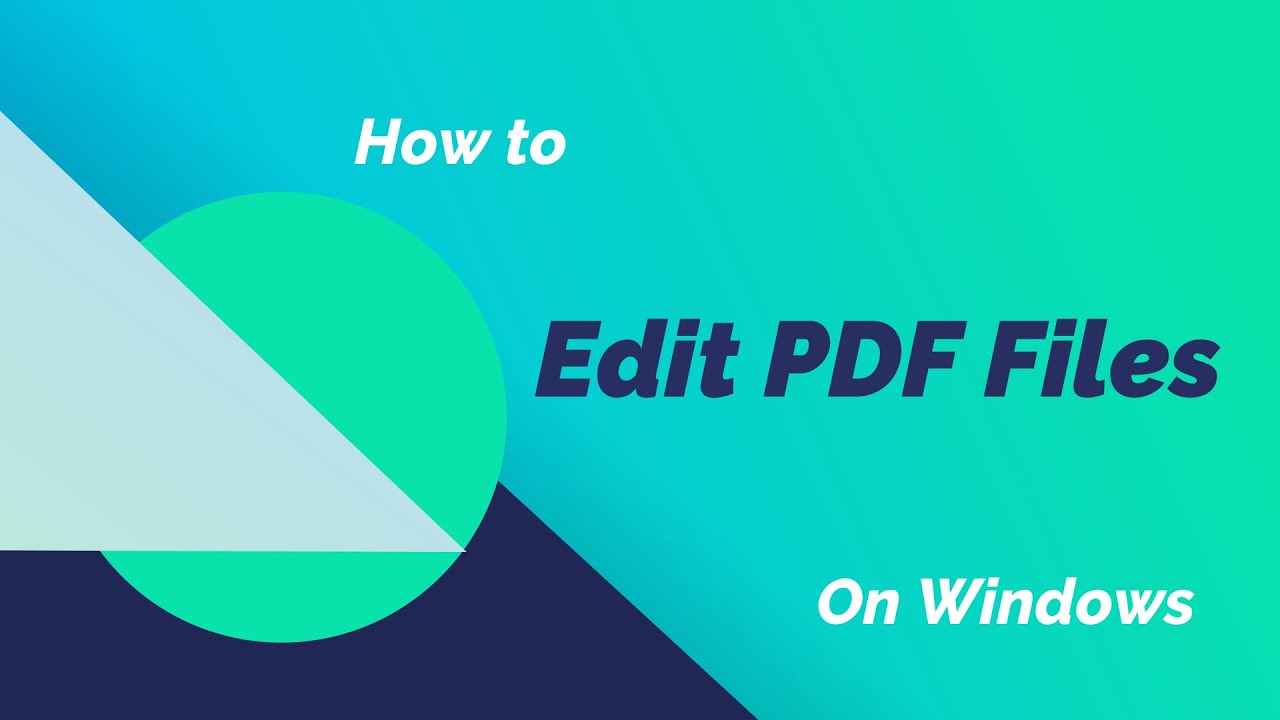 How to

Edit PDF Files

On Windows