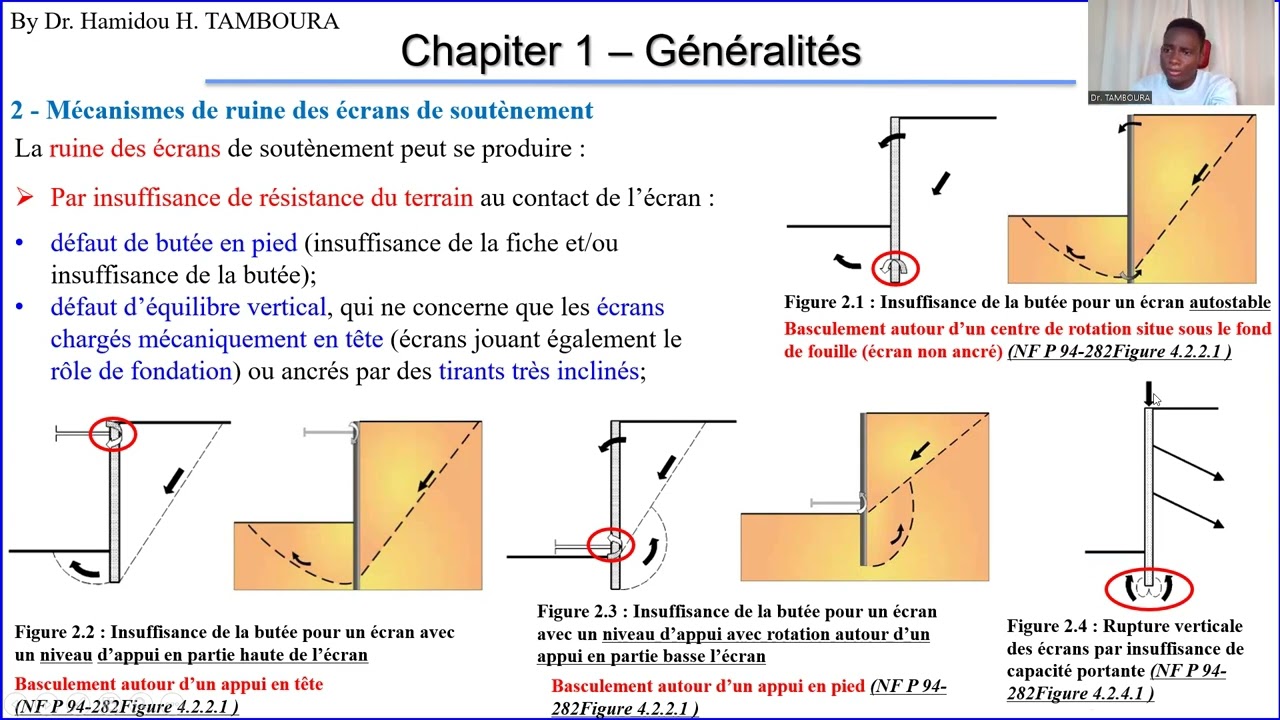 By Dr. Hamidou H. TAMBOURA

Chapiter 1 – Généralités

Dr. TAMBOURA

2 - Mécanismes de ruine des écrans de soutènement

La ruine des écrans de soutènement peut se produire :

➢ Par insuffisance de résistance du terrain au contact de l'écran :

• défaut de butée en pied (insuffisance de la fiche et/ou insuffisance de la butée);

• défaut d'équilibre vertical, qui ne concerne que les écrans chargés mécaniquement en tête (écrans jouant également le rôle de fondation) ou ancrés par des tirants très inclinés;

Figure 2.1 : Insuffisance de la butée pour un écran autostable

Basculement autour d'un centre de rotation situe sous le fond de fouille (écran non ancré) (NF P 94-282Figure 4.2.2.1 )

Figure 2.2 : Insuffisance de la butée pour un écran avec un niveau d'appui en partie haute de l'écran

Basculement autour d'un appui en tête (NF P 94-282Figure 4.2.2.1 )

Figure 2.3 : Insuffisance de la butée pour un écran avec un niveau d'appui avec rotation autour d'un appui en partie basse l'écran

Basculement autour d'un appui en pied (NF P 94-282Figure 4.2.2.1 )

Figure 2.4 : Rupture verticale des écrans par insuffisance de capacité portante (NF P 94-282Figure 4.2.4.1 )