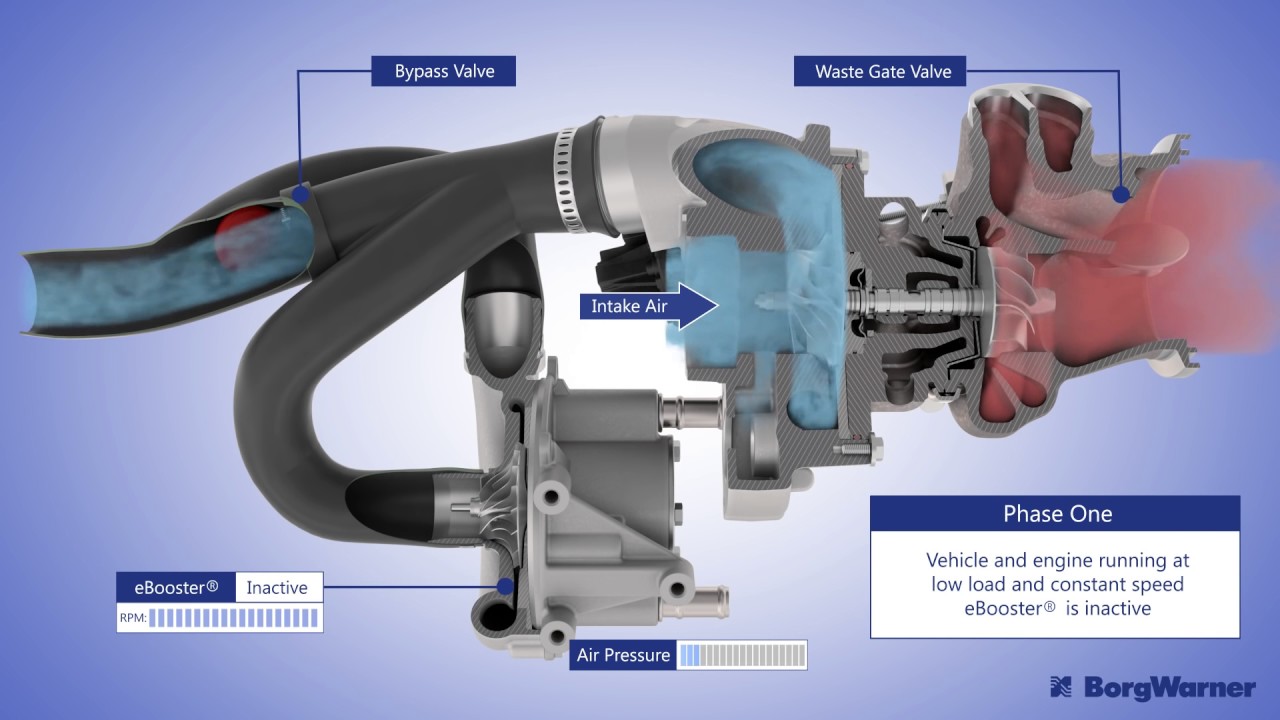 Bypass Valve

Waste Gate Valve

Intake Air

eBooster® Inactive

RPM:

Air Pressure

Phase One

Vehicle and engine running at low load and constant speed eBooster® is inactive

BorgWarner