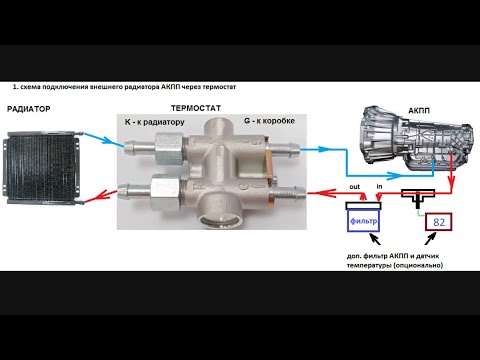 1. схема подключения внешнего радиатора АКПП через термостат

РАДИАТОР

ТЕРМОСТАТ

K - к радиатору

G - к коробке

АКПП

out

in

фильтр

82

доп. фильтр АКПП и датчик температуры (опционально)