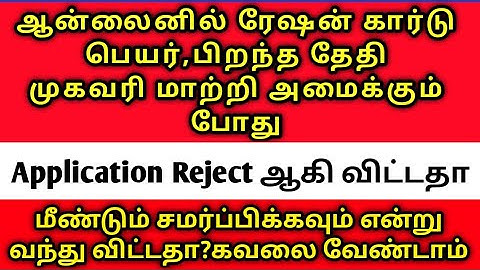 ஆன்லைனில் ரேஷன் கார்டு பெயர்,பிறந்த தேதி முகவரி மாற்றி அமைக்கும் போது

Application Reject ஆகி விட்டதா

மீண்டும் சமர்ப்பிக்கவும் என்று வந்து விட்டதா?கவலை வேண்டாம்