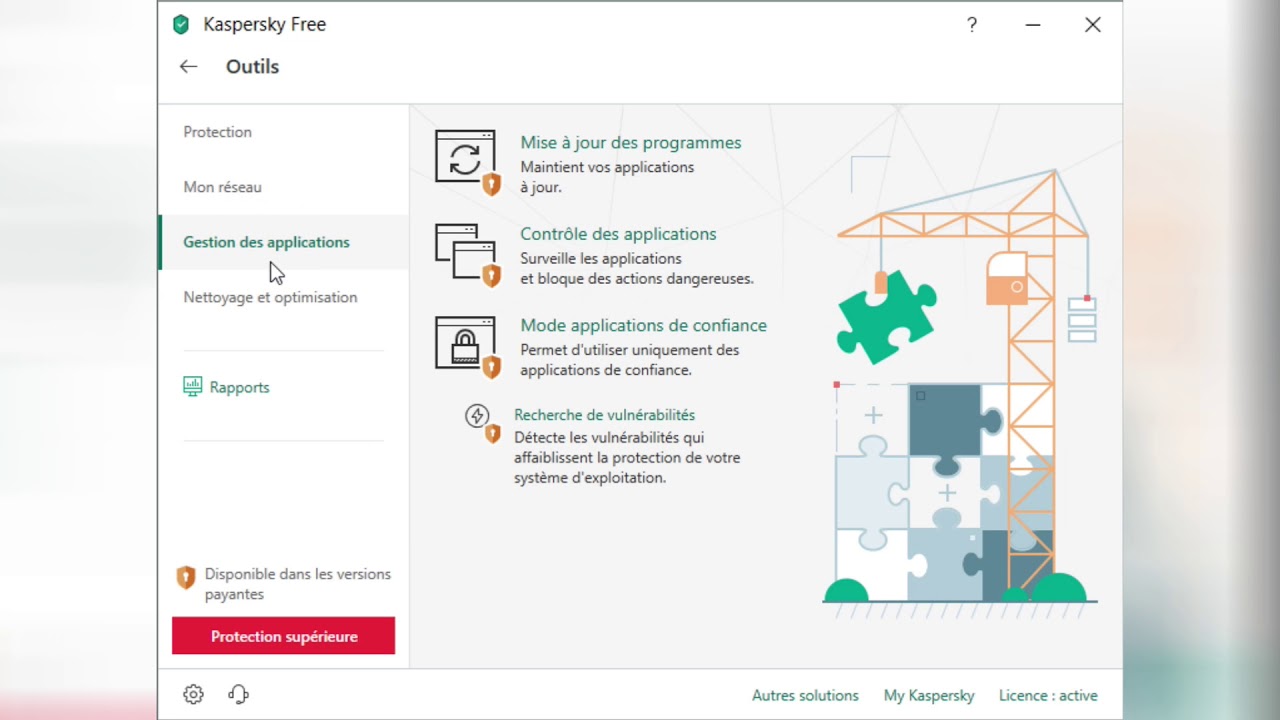 Kaspersky Free

?

Outils

Protection

Mon réseau

Gestion des applications

Nettoyage et optimisation

Rapports

Disponible dans les versions payantes

Protection supérieure

Mise à jour des programmes
Maintient vos applications à jour.

Contrôle des applications
Surveille les applications et bloque des actions dangereuses.

Mode applications de confiance
Permet d'utiliser uniquement des applications de confiance.

Recherche de vulnérabilités
Détecte les vulnérabilités qui affaiblissent la protection de votre système d'exploitation.

Autres solutions My Kaspersky Licence : active