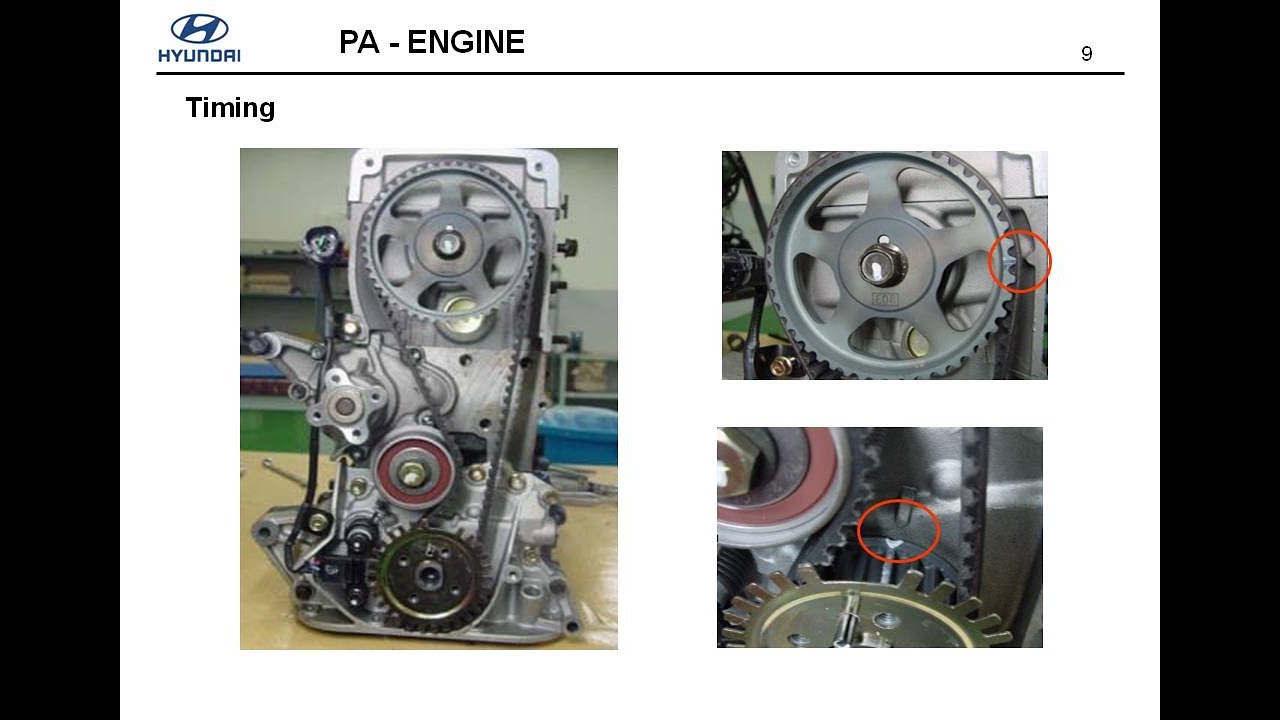 HYUNDAI

PA - ENGINE

9

Timing