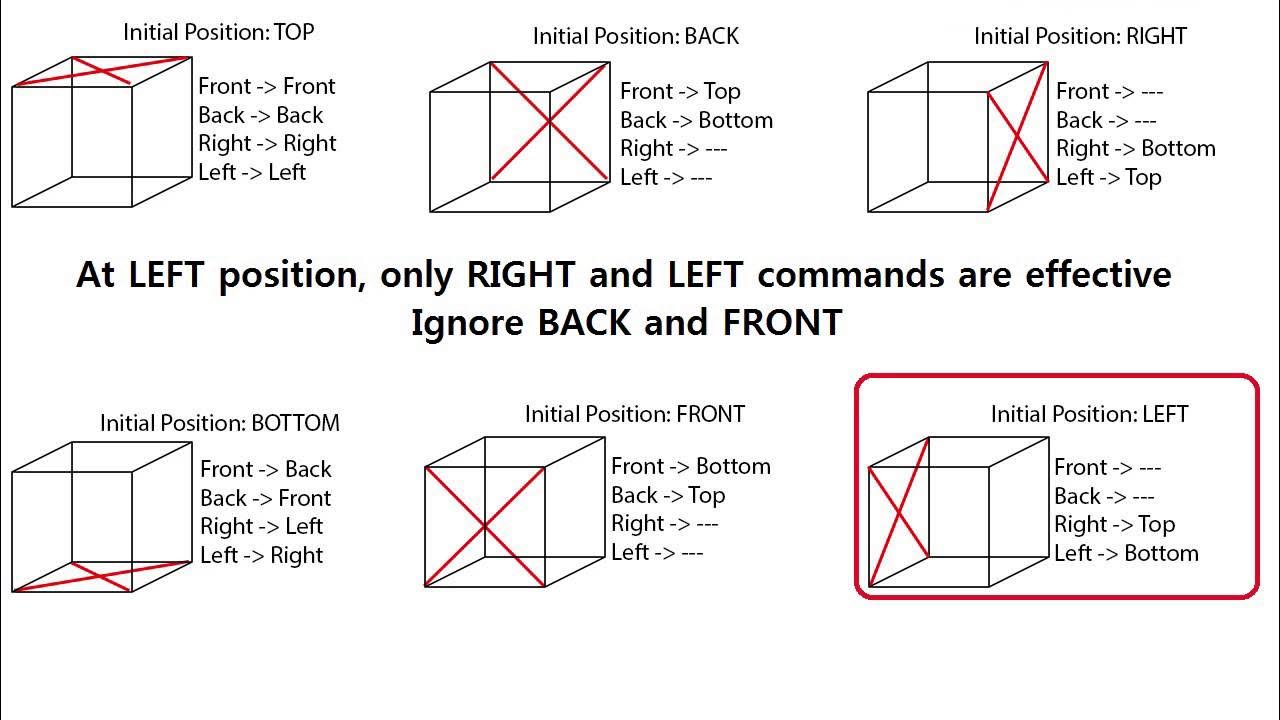 Initial Position: TOP

Front -> Front
Back -> Back
Right -> Right
Left -> Left

Initial Position: BACK

Front -> Top
Back -> Bottom
Right -> ---
Left -> ---

Initial Position: RIGHT

Front -> ---
Back -> ---
Right -> Bottom
Left -> Top

At LEFT position, only RIGHT and LEFT commands are effective
Ignore BACK and FRONT

Initial Position: BOTTOM

Front -> Back
Back -> Front
Right -> Left
Left -> Right

Initial Position: FRONT

Front -> Bottom
Back -> Top
Right -> ---
Left -> ---

Initial Position: LEFT

Front -> ---
Back -> ---
Right -> Top
Left -> Bottom