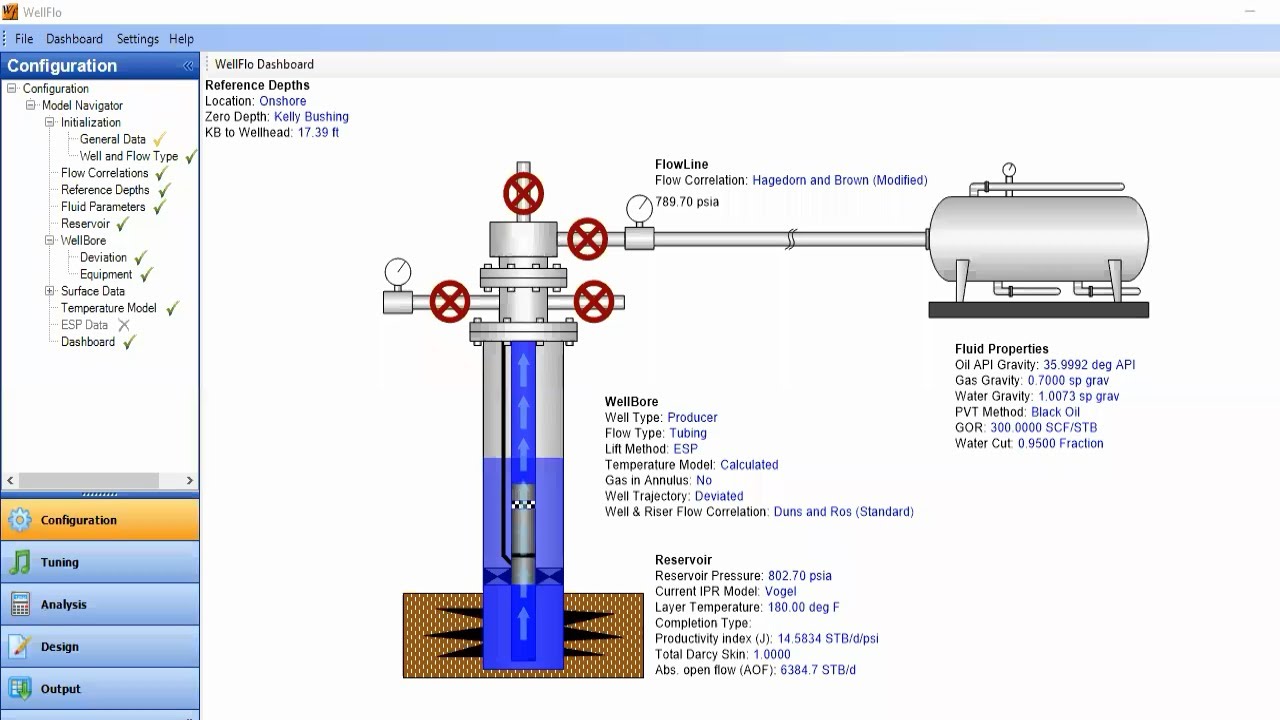 WellFlo

File Dashboard Settings Help

Configuration

Configuration
Model Navigator
Initialization
General Data
Well and Flow Type
Flow Correlations
Reference Depths
Fluid Parameters
Reservoir
WellBore
Deviation
Equipment
Surface Data
Temperature Model
ESP Data
Dashboard

Configuration
Tuning
Analysis
Design
Output

WellFlo Dashboard

Reference Depths
Location: Onshore
Zero Depth: Kelly Bushing
KB to Wellhead: 17.39 ft

FlowLine
Flow Correlation: Hagedorn and Brown (Modified)
789.70 psia

Fluid Properties
Oil API Gravity: 35.9992 deg API
Gas Gravity: 0.7000 sp grav
Water Gravity: 1.0073 sp grav
PVT Method: Black Oil
GOR: 300.0000 SCF/STB
Water Cut: 0.9500 Fraction

WellBore
Well Type: Producer
Flow Type: Tubing
Lift Method: ESP
Temperature Model: Calculated
Gas in Annulus: No
Well Trajectory: Deviated
Well & Riser Flow Correlation: Duns and Ros (Standard)

Reservoir
Reservoir Pressure: 802.70 psia
Current IPR Model: Vogel
Layer Temperature: 180.00 deg F
Completion Type:
Productivity index (J): 14.5834 STB/d/psi
Total Darcy Skin: 1.0000
Abs. open flow (AOF): 6384.7 STB/d