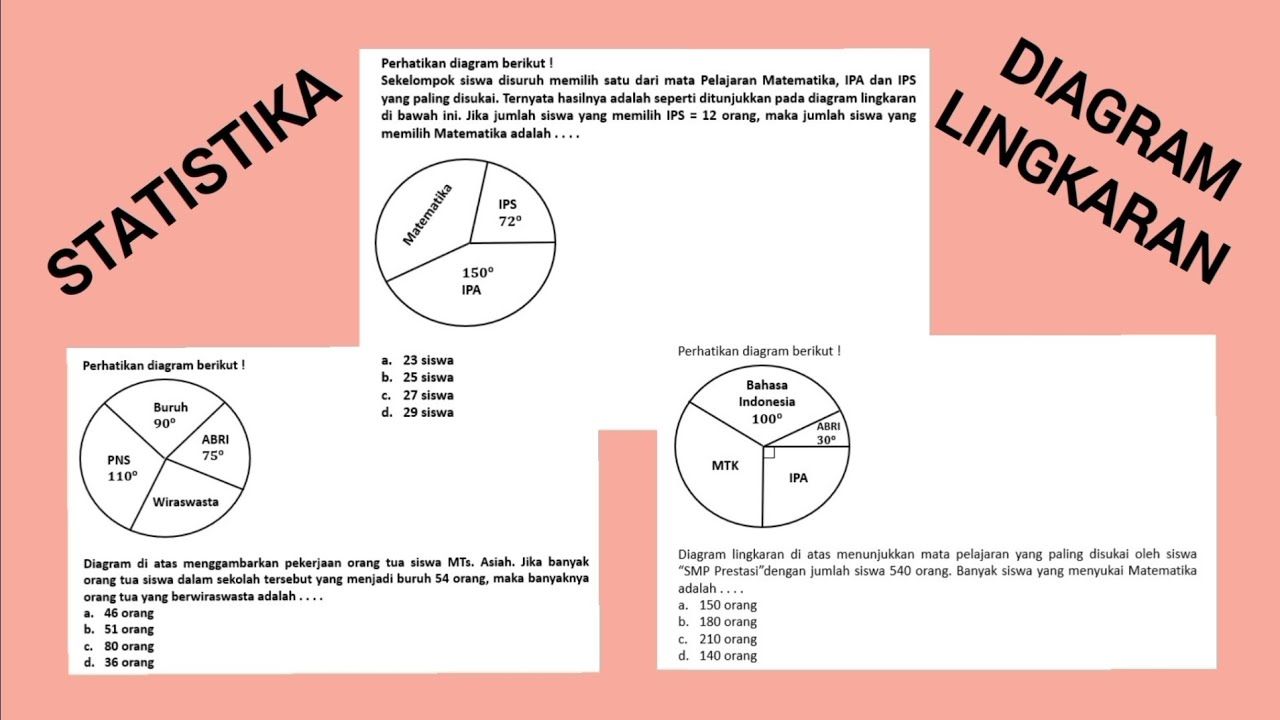 STATISTIKA

DIAGRAM LINGKARAN

Perhatikan diagram berikut !
Sekelompok siswa disuruh memilih satu dari mata Pelajaran Matematika, IPA dan IPS yang paling disukai. Ternyata hasilnya adalah seperti ditunjukkan pada diagram lingkaran di bawah ini. Jika jumlah siswa yang memilih IPS = 12 orang, maka jumlah siswa yang memilih Matematika adalah . . . .

Matematika
IPS $72^o$
$150^o$ IPA

a. 23 siswa
b. 25 siswa
c. 27 siswa
d. 29 siswa

Perhatikan diagram berikut !

Buruh $90^o$
ABRI $75^o$
PNS $110^o$
Wiraswasta

Diagram di atas menggambarkan pekerjaan orang tua siswa MTs. Asiah. Jika banyak orang tua siswa dalam sekolah tersebut yang menjadi buruh 54 orang, maka banyaknya orang tua yang berwiraswasta adalah . . . .
a. 46 orang
b. 51 orang
c. 80 orang
d. 36 orang

Perhatikan diagram berikut !

Bahasa Indonesia $100^o$
ABRI $30^o$
MTK
IPA

Diagram lingkaran di atas menunjukkan mata pelajaran yang paling disukai oleh siswa "SMP Prestasi"dengan jumlah siswa 540 orang. Banyak siswa yang menyukai Matematika adalah . . . .
a. 150 orang
b. 180 orang
c. 210 orang
d. 140 orang