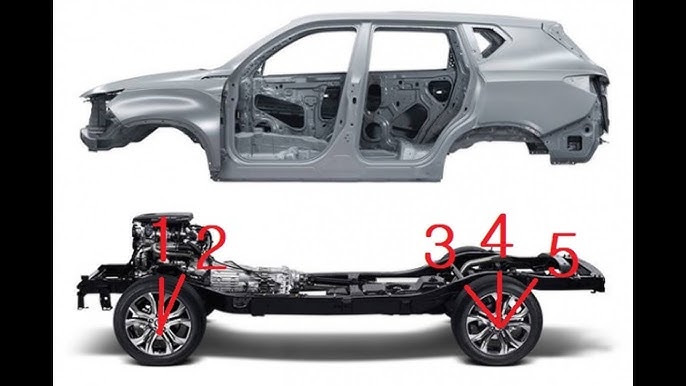 1 2 3 4 5