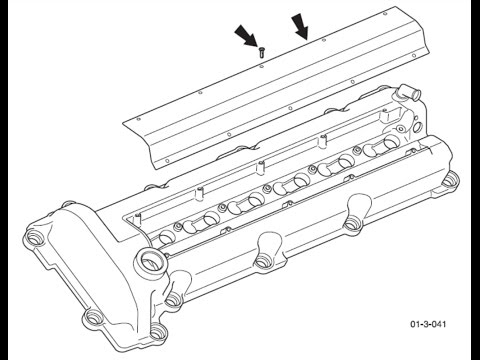 01-3-041