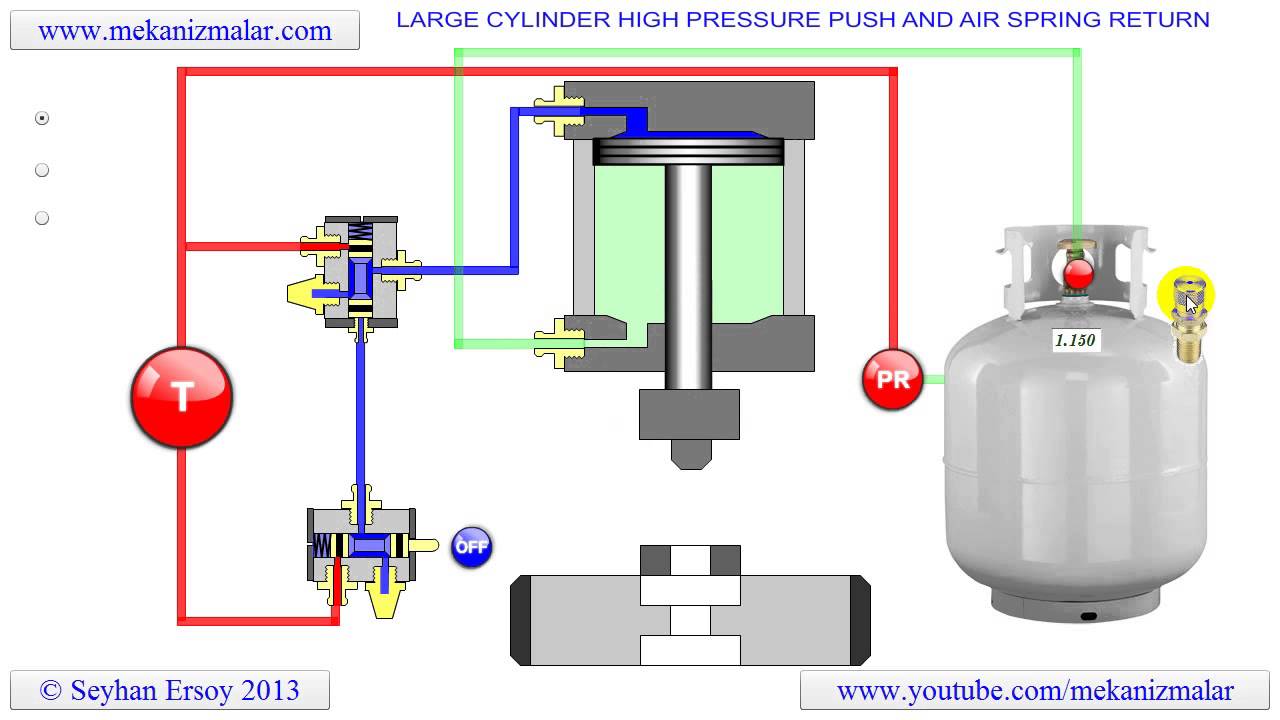 www.mekanizmalar.com

LARGE CYLINDER HIGH PRESSURE PUSH AND AIR SPRING RETURN

T

PR

1.150

OFF

© Seyhan Ersoy 2013

www.youtube.com/mekanizmalar