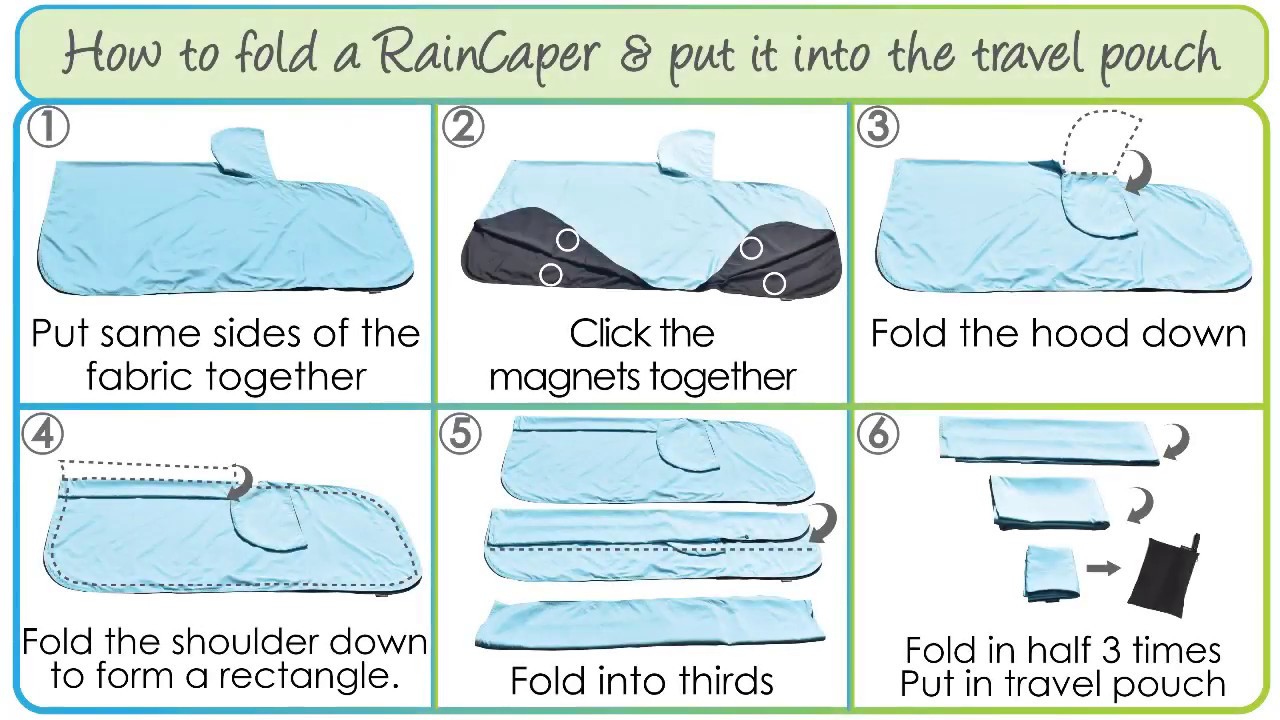 How to fold a RainCaper & put it into the travel pouch

①
Put same sides of the fabric together

②
Click the magnets together

③
Fold the hood down

④
Fold the shoulder down to form a rectangle.

⑤
Fold into thirds

⑥
Fold in half 3 times
Put in travel pouch