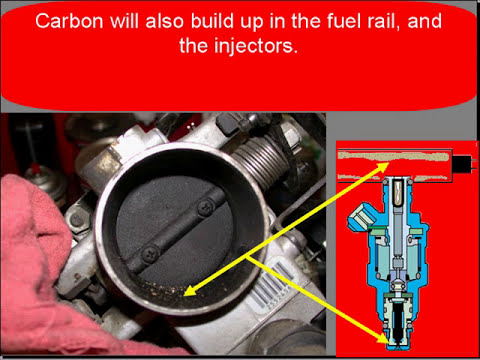 Carbon will also build up in the fuel rail, and the injectors.