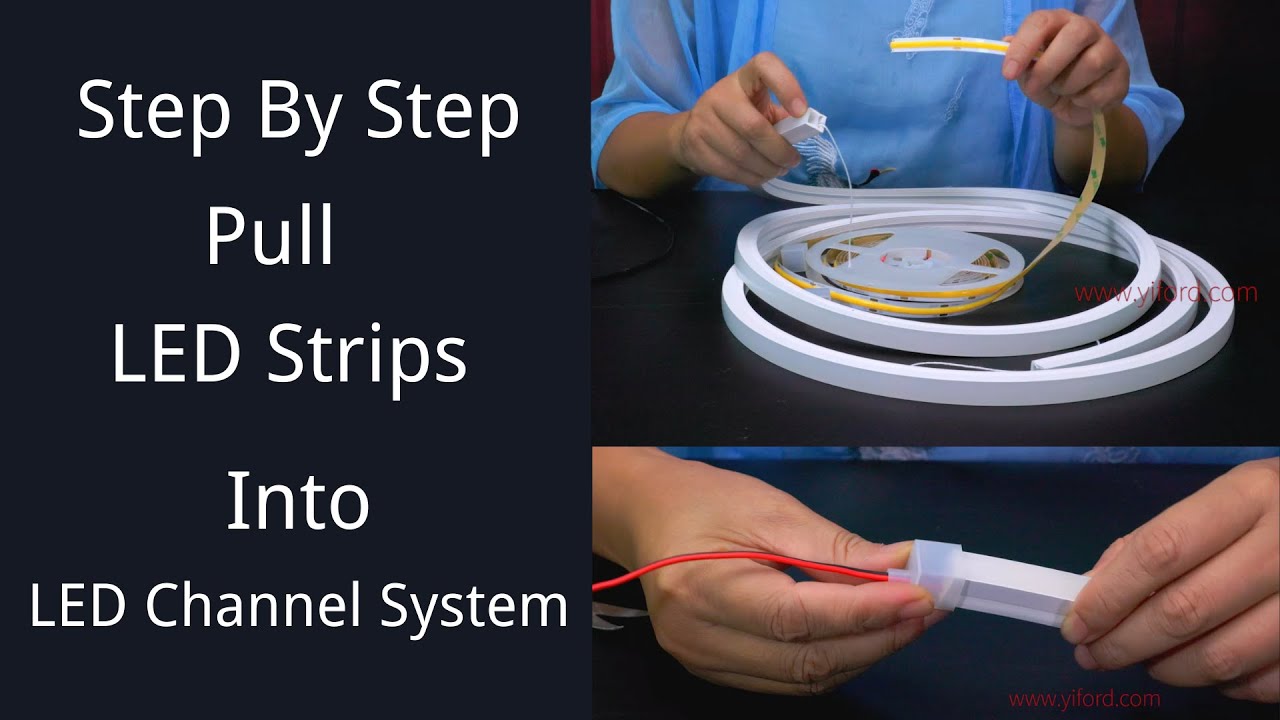 Step By Step
Pull
LED Strips
Into
LED Channel System

www.yiford.com

www.yiford.com