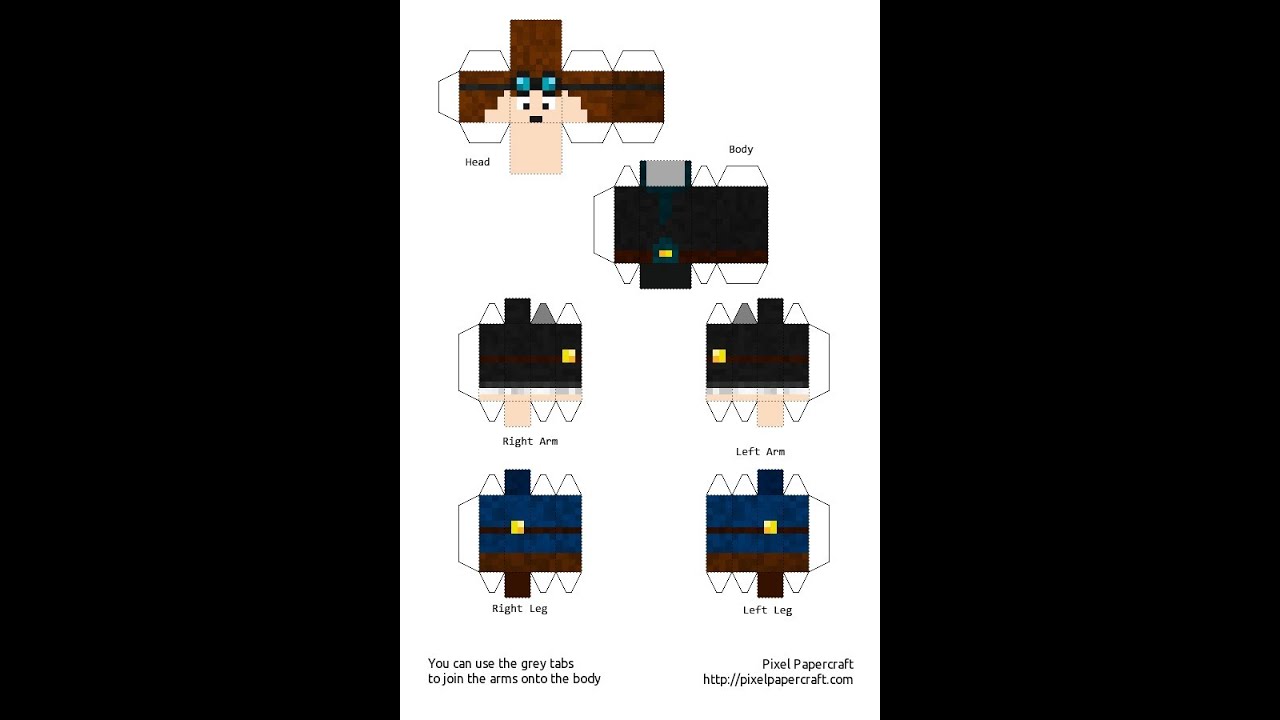 Head

Body

Right Arm

Left Arm

Right Leg

Left Leg

You can use the grey tabs to join the arms onto the body

Pixel Papercraft
http://pixelpapercraft.com