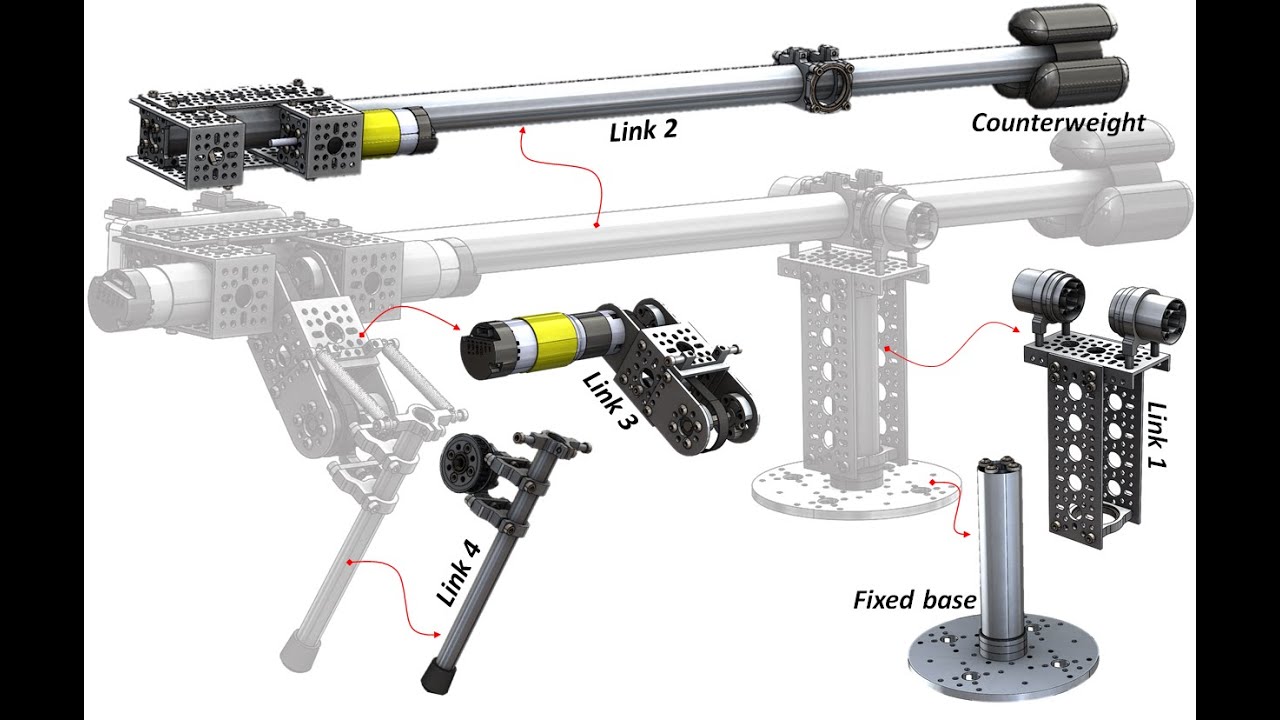 Link 2
Counterweight
Link 3
Link 1
Link 4
Fixed base