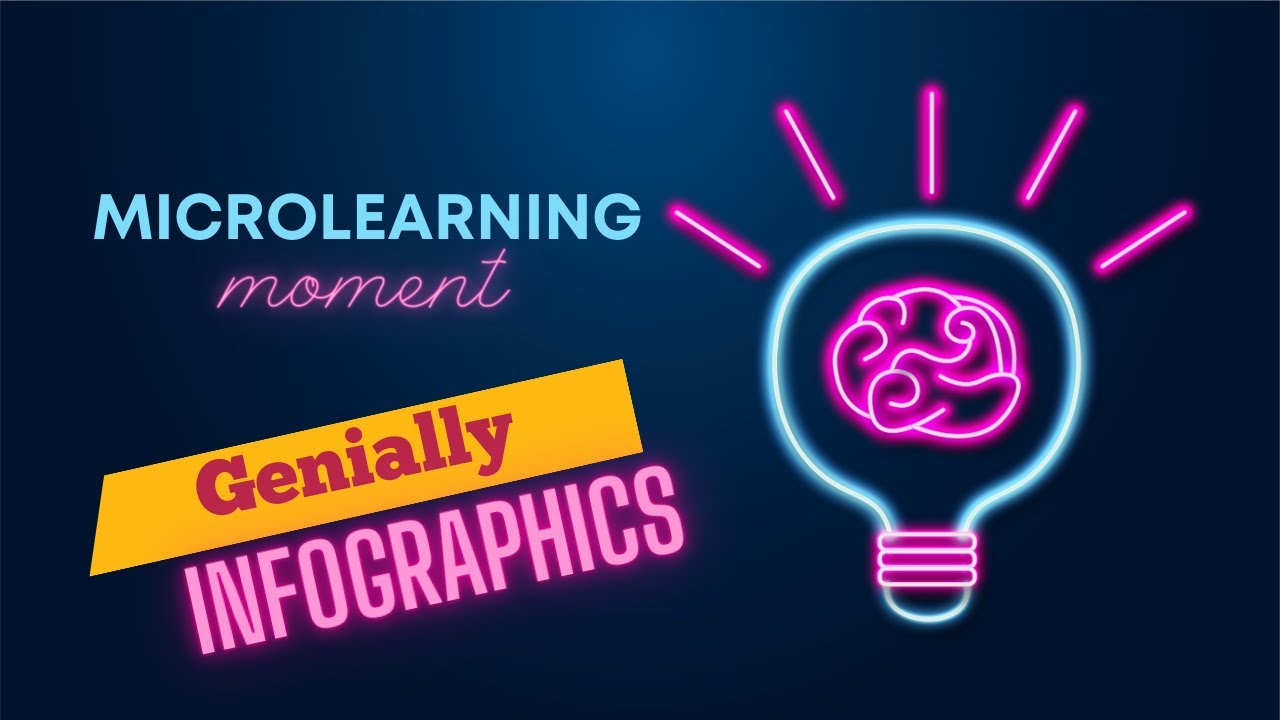 MICROLEARNING
moment

Genially
INFOGRAPHICS