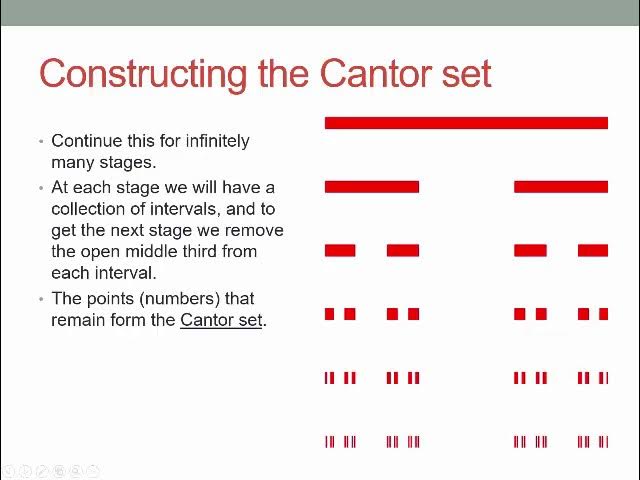 Constructing the Cantor set

• Continue this for infinitely many stages.

• At each stage we will have a collection of intervals, and to get the next stage we remove the open middle third from each interval.

• The points (numbers) that remain form the Cantor set.