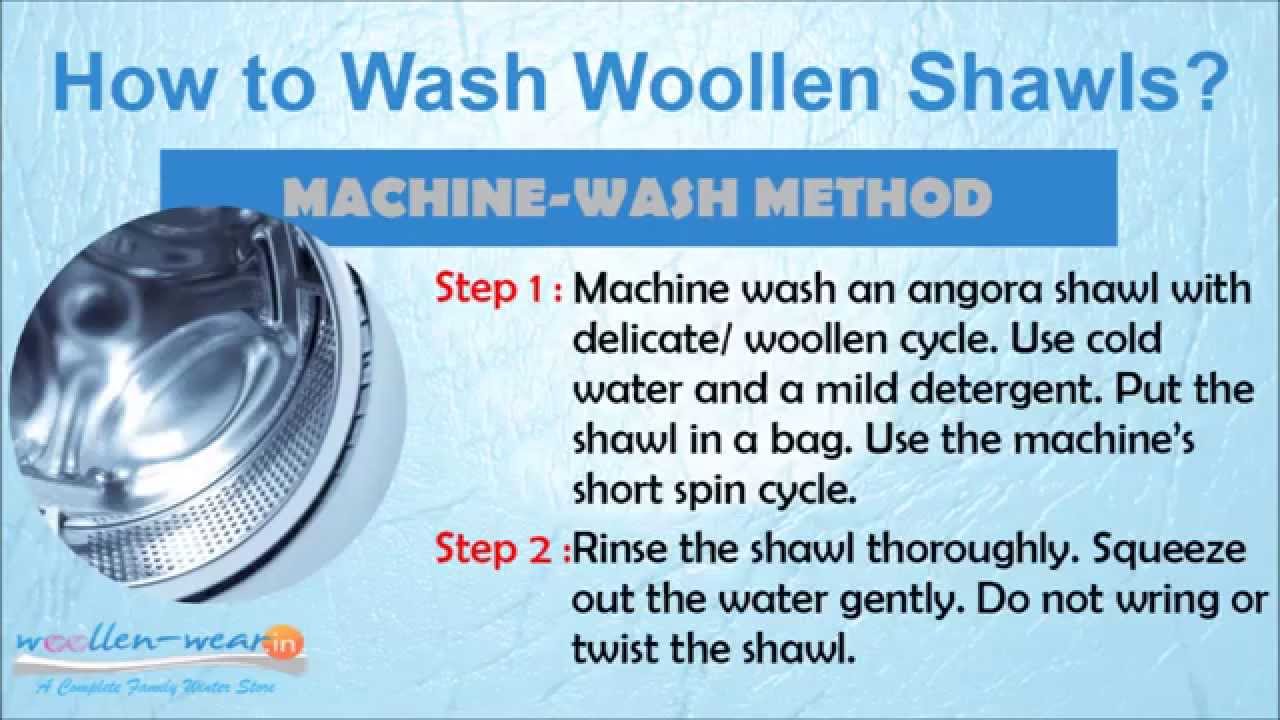 How to Wash Woollen Shawls?

MACHINE-WASH METHOD

Step 1 : Machine wash an angora shawl with delicate/ woollen cycle. Use cold water and a mild detergent. Put the shawl in a bag. Use the machine's short spin cycle.

Step 2 :Rinse the shawl thoroughly. Squeeze out the water gently. Do not wring or twist the shawl.

woollen-wear.in
A Complete Family Winter Store